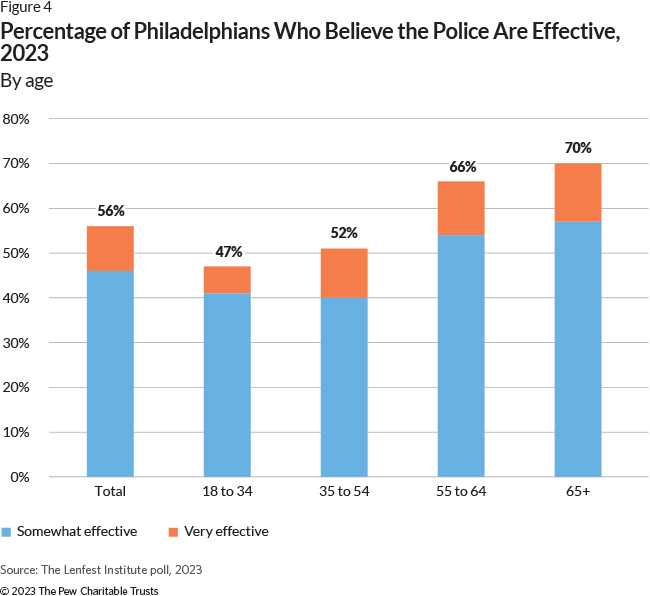 Figure 4

Percentage of Philadelphians Who Believe the Police Are Effective, 2023

By age

80%
70%
60%
50%
40%
30%
20%
10%
0%

56%
47%
52%
66%
70%

Total
18 to 34
35 to 54
55 to 64
65+

Somewhat effective
Very effective

Source: The Lenfest Institute poll, 2023

© 2023 The Pew Charitable Trusts