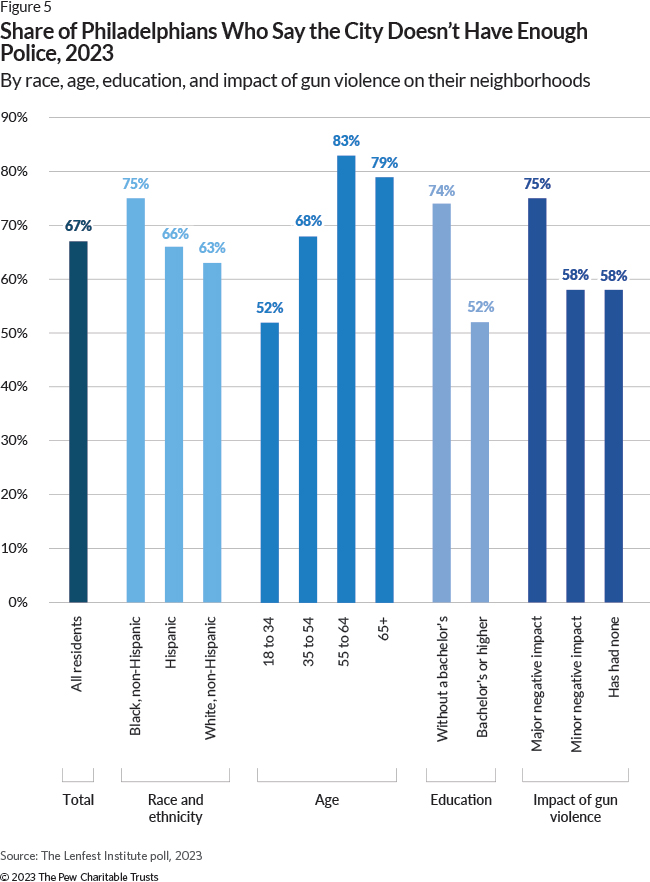 Figure 5
Share of Philadelphians Who Say the City Doesn't Have Enough Police, 2023
By race, age, education, and impact of gun violence on their neighborhoods

90%
80%
70%
60%
50%
40%
30%
20%
10%
0%

67%
75%
66%
63%
52%
68%
83%
79%
74%
52%
75%
58%
58%

All residents
Black, non-Hispanic
Hispanic
White, non-Hispanic
18 to 34
35 to 54
55 to 64
65+
Without a bachelor's
Bachelor's or higher
Major negative impact
Minor negative impact
Has had none

Total
Race and ethnicity
Age
Education
Impact of gun violence

Source: The Lenfest Institute poll, 2023
© 2023 The Pew Charitable Trusts