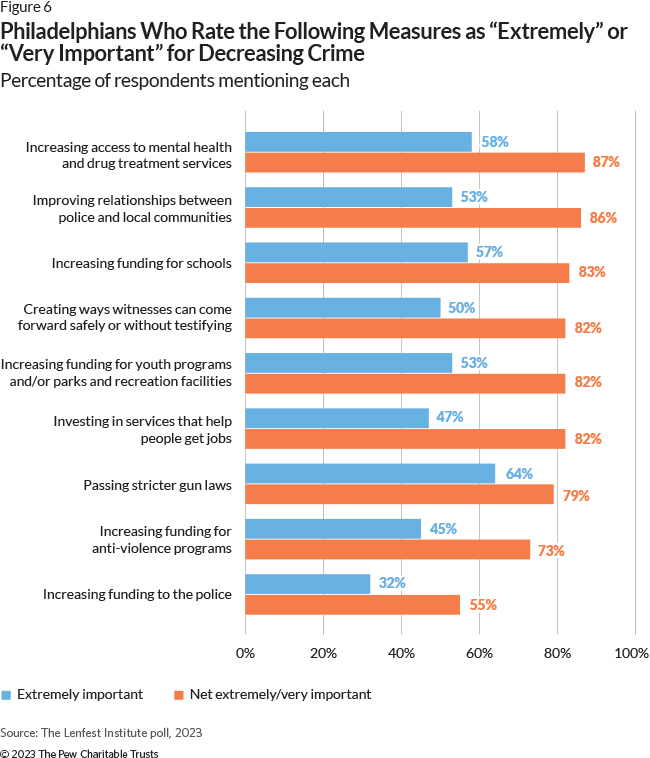 Figure 6

Philadelphians Who Rate the Following Measures as “Extremely” or “Very Important” for Decreasing Crime

Percentage of respondents mentioning each

Increasing access to mental health and drug treatment services 58% 87%

Improving relationships between police and local communities 53% 86%

Increasing funding for schools 57% 83%

Creating ways witnesses can come forward safely or without testifying 50% 82%

Increasing funding for youth programs and/or parks and recreation facilities 53% 82%

Investing in services that help people get jobs 47% 82%

Passing stricter gun laws 64% 79%

Increasing funding for anti-violence programs 45% 73%

Increasing funding to the police 32% 55%

0% 20% 40% 60% 80% 100%

Extremely important Net extremely/very important

Source: The Lenfest Institute poll, 2023

© 2023 The Pew Charitable Trusts