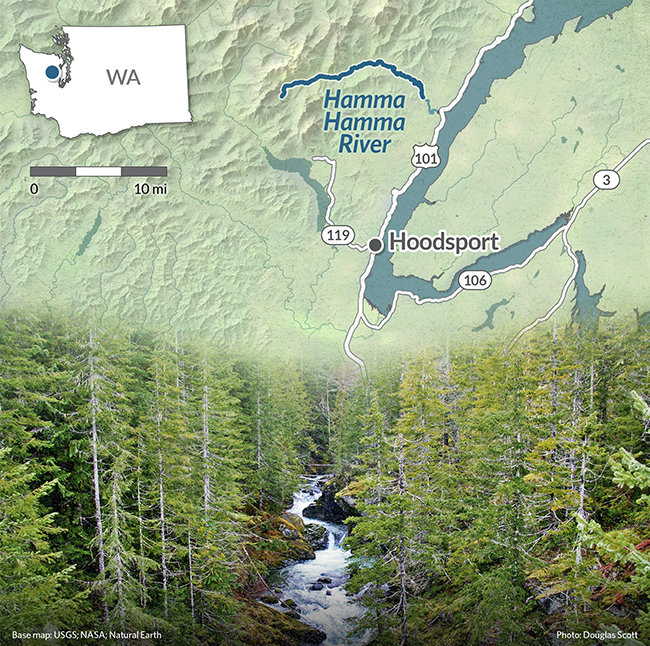 WA

0
10 mi

Hamma Hamma River

101

3

119

Hoodsport

106

Base map: USGS; NASA; Natural Earth

Photo: Douglas Scott