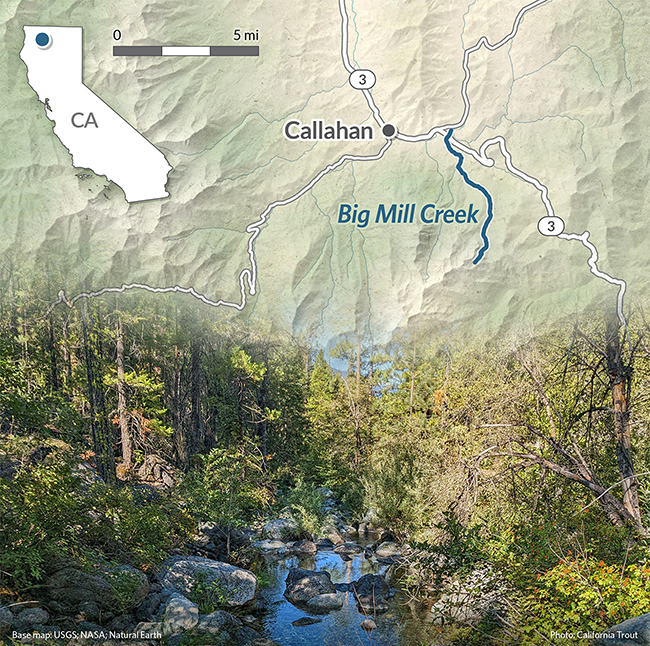 0
5 mi
CA
3
Callahan
Big Mill Creek
3
Base map: USGS; NASA; Natural Earth
Photo: California Trout