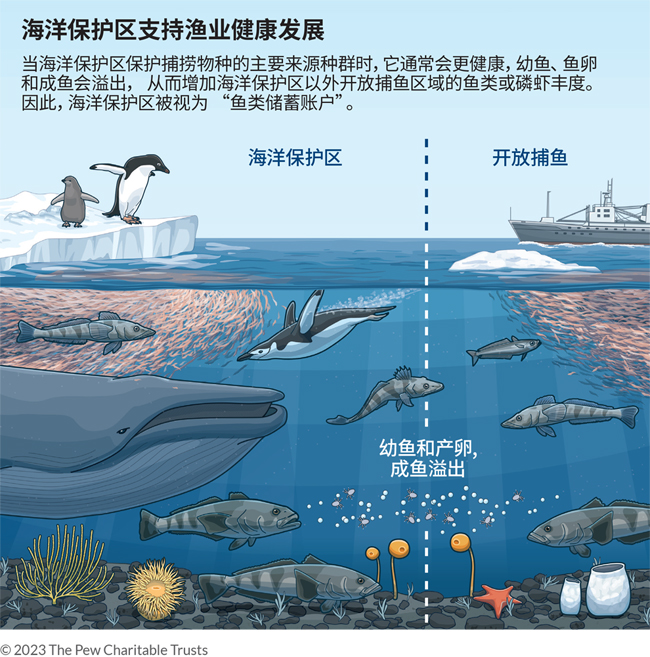 海洋保护区支持渔业健康发展

当海洋保护区保护捕捞物种的主要来源种群时，它通常会更健康，幼鱼、鱼卵和成鱼会溢出， 从而增加海洋保护区以外开放捕鱼区域的鱼类或磷虾丰度。因此，海洋保护区被视为 “鱼类储蓄账户”。

海洋保护区

开放捕鱼

幼鱼和产卵，成鱼溢出

© 2023 The Pew Charitable Trusts