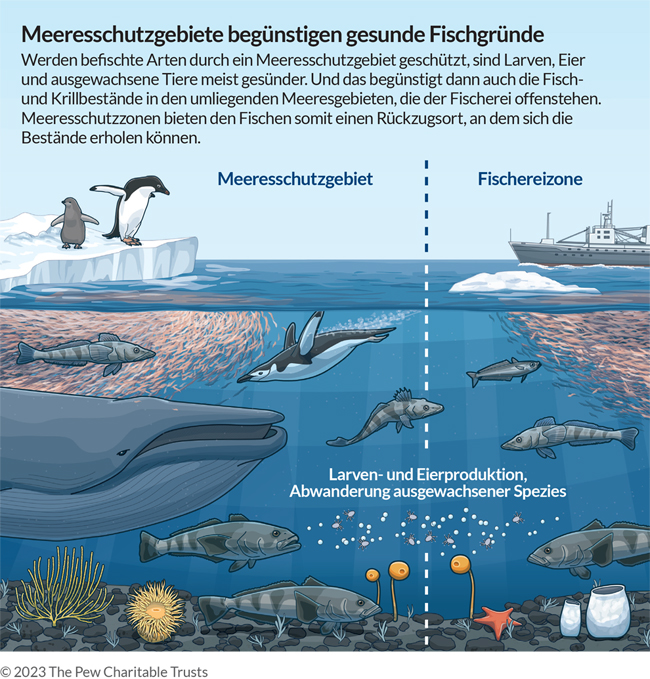 Meeresschutzgebiete begünstigen gesunde Fischgründe

Werden befischte Arten durch ein Meeresschutzgebiet geschützt, sind Larven, Eier und ausgewachsene Tiere meist gesünder. Und das begünstigt dann auch die Fisch- und Krillbestände in den umliegenden Meeresgebieten, die der Fischerei offenstehen. Meeresschutzzonen bieten den Fischen somit einen Rückzugsort, an dem sich die Bestände erholen können.

Meeresschutzgebiet

Fischereizone

Larven- und Eierproduktion, Abwanderung ausgewachsener Spezies

© 2023 The Pew Charitable Trusts