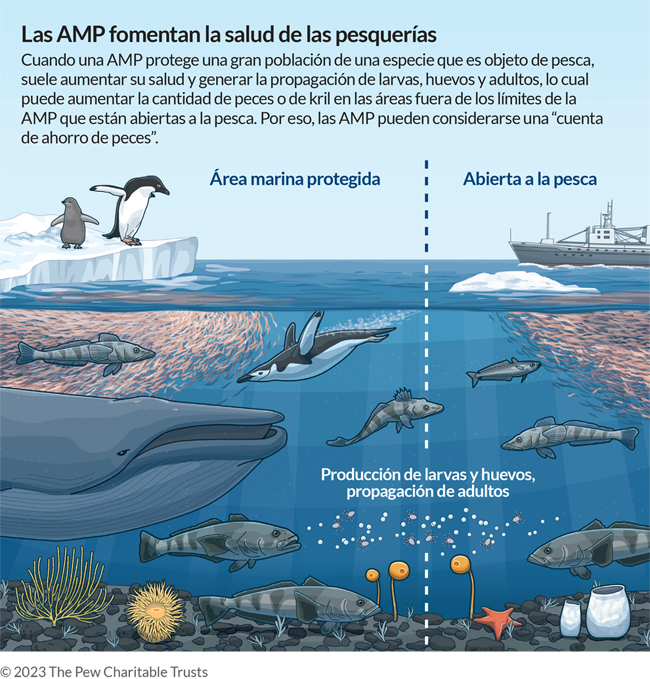 Las AMP fomentan la salud de las pesquerías

Cuando una AMP protege una gran población de una especie que es objeto de pesca, suele aumentar su salud y generar la propagación de larvas, huevos y adultos, lo cual puede aumentar la cantidad de peces o de kril en las áreas fuera de los límites de la AMP que están abiertas a la pesca. Por eso, las AMP pueden considerarse una “cuenta de ahorro de peces”.

Área marina protegida

Abierta a la pesca

Producción de larvas y huevos, propagación de adultos

© 2023 The Pew Charitable Trusts