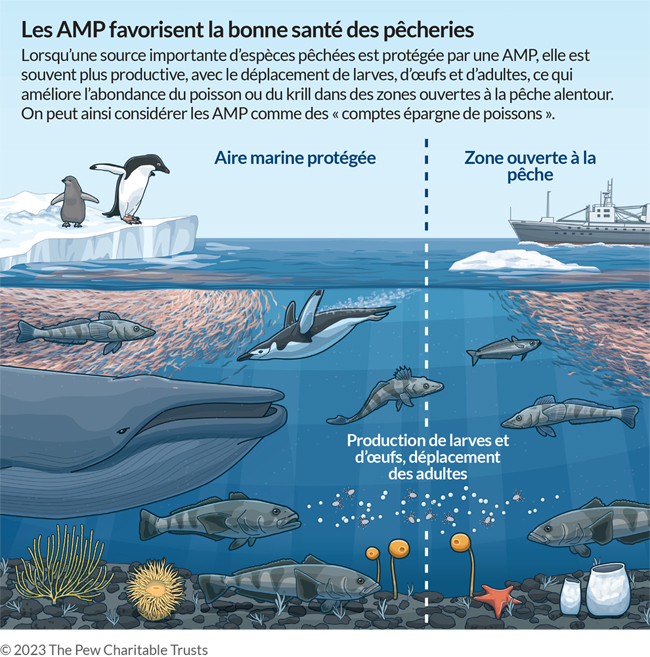 Les AMP favorisent la bonne santé des pêcheries

Lorsqu'une source importante d'espèces pêchées est protégée par une AMP, elle est souvent plus productive, avec le déplacement de larves, d'œufs et d'adultes, ce qui améliore l'abondance du poisson ou du krill dans des zones ouvertes à la pêche alentour. On peut ainsi considérer les AMP comme des « comptes épargne de poissons ».

Aire marine protégée

Zone ouverte à la pêche

Production de larves et d'œufs, déplacement des adultes

© 2023 The Pew Charitable Trusts