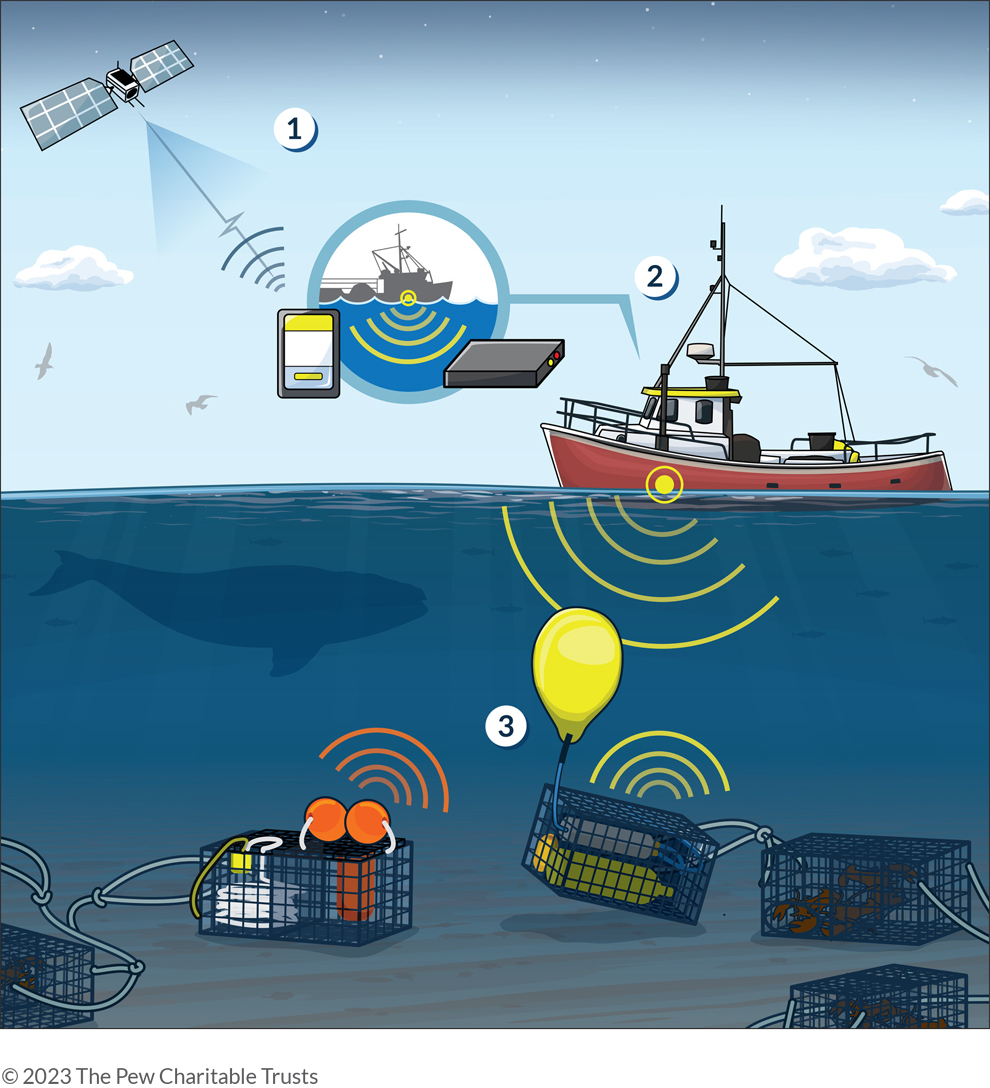 1

2

3

© 2023 The Pew Charitable Trusts