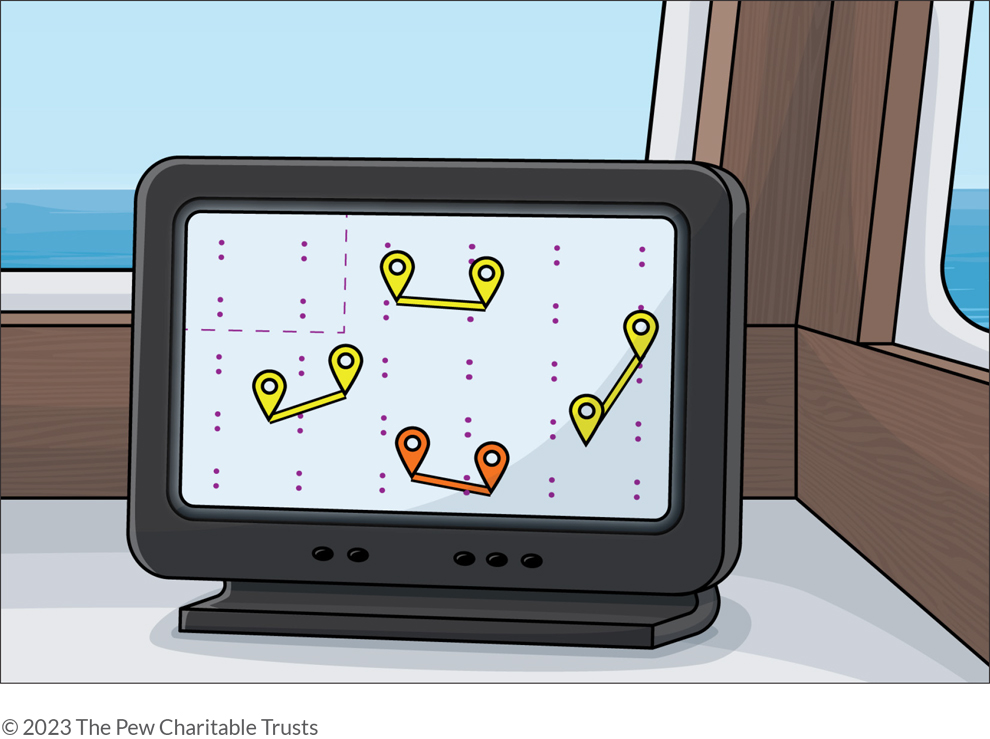 © 2023 The Pew Charitable Trusts