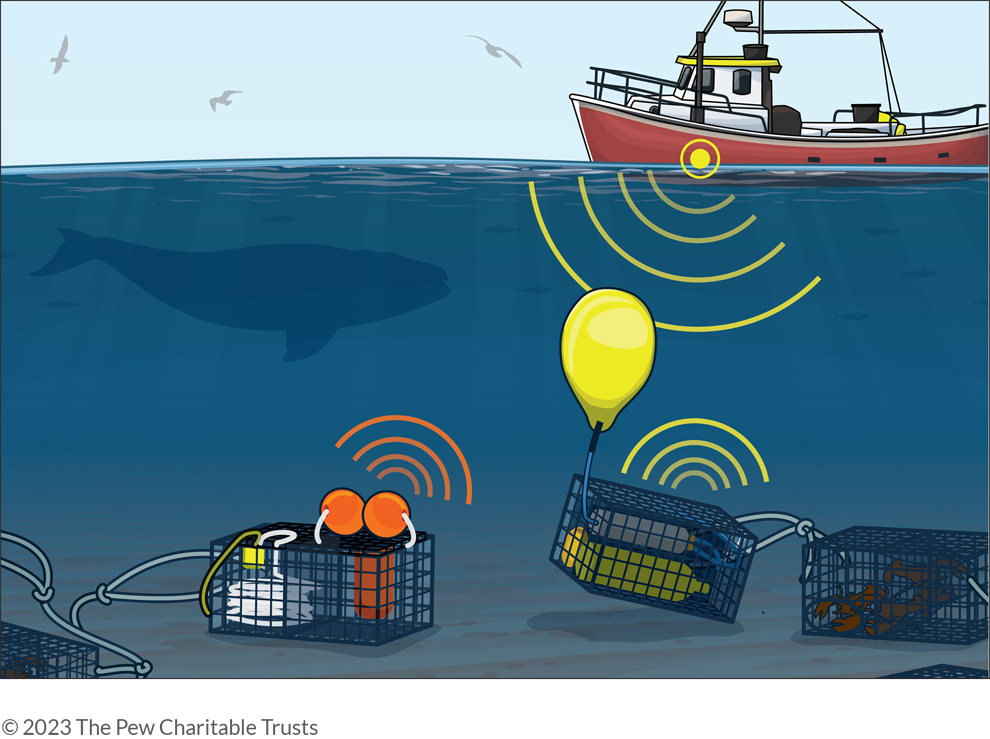 © 2023 The Pew Charitable Trusts