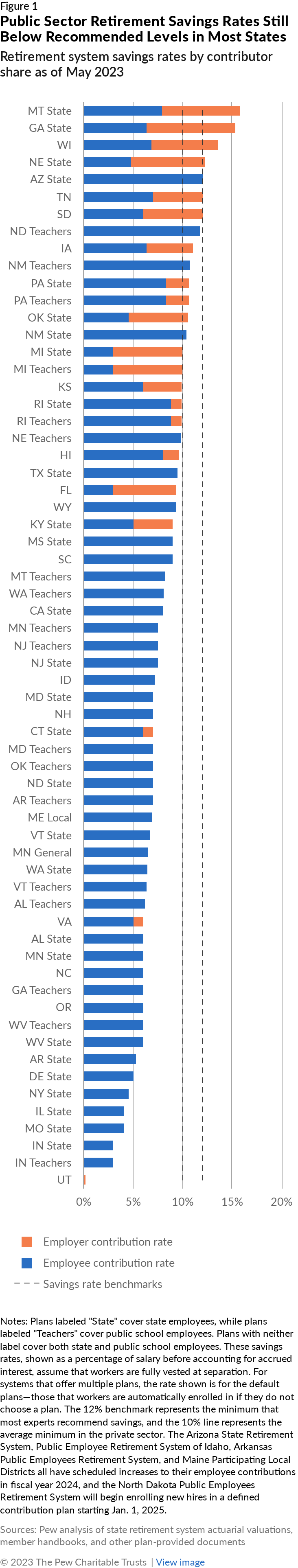 Figure 1
Public Sector Retirement Savings Rates Still Below Recommended Levels in Most States
Retirement system savings rates by contributor share as of May 2023

MT State
GA State
WI
NE State
AZ State
TN
SD
ND Teachers
IA
NM Teachers
PA State
PA Teachers
OK State
NM State
MI State
MI Teachers
KS
RI State
RI Teachers
NE Teachers
HI
TX State
FL
WY
KY State
MS State
SC
MT Teachers
WA Teachers
CA State
MN Teachers
NJ Teachers
NJ State
ID
MD State
NH
CT State
MD Teachers
OK Teachers
ND State
AR Teachers
ME Local
VT State
MN General
WA State
VT Teachers
AL Teachers
VA
AL State
MN State
NC
GA Teachers
OR
WV Teachers
WV State
AR State
DE State
NY State
IL State
MO State
IN State
IN Teachers
UT

0% 5% 10% 15% 20%

Employer contribution rate
Employee contribution rate
Savings rate benchmarks

Notes: Plans labeled "State" cover state employees, while plans labeled "Teachers" cover public school employees. Plans with neither label cover both state and public school employees. These savings rates, shown as a percentage of salary before accounting for accrued interest, assume that workers are fully vested at separation. For systems that offer multiple plans, the rate shown is for the default plans—those that workers are automatically enrolled in if they do not choose a plan. The 12% benchmark represents the minimum that most experts recommend savings, and the 10% line represents the average minimum in the private sector. The Arizona State Retirement System, Public Employee Retirement System of Idaho, Arkansas Public Employees Retirement System, and Maine Participating Local Districts all have scheduled increases to their employee contributions in fiscal year 2024, and the North Dakota Public Employees Retirement System will begin enrolling new hires in a defined contribution plan starting Jan. 1, 2025.

Sources: Pew analysis of state retirement system actuarial valuations, member handbooks, and other plan-provided documents

© 2023 The Pew Charitable Trusts | View image