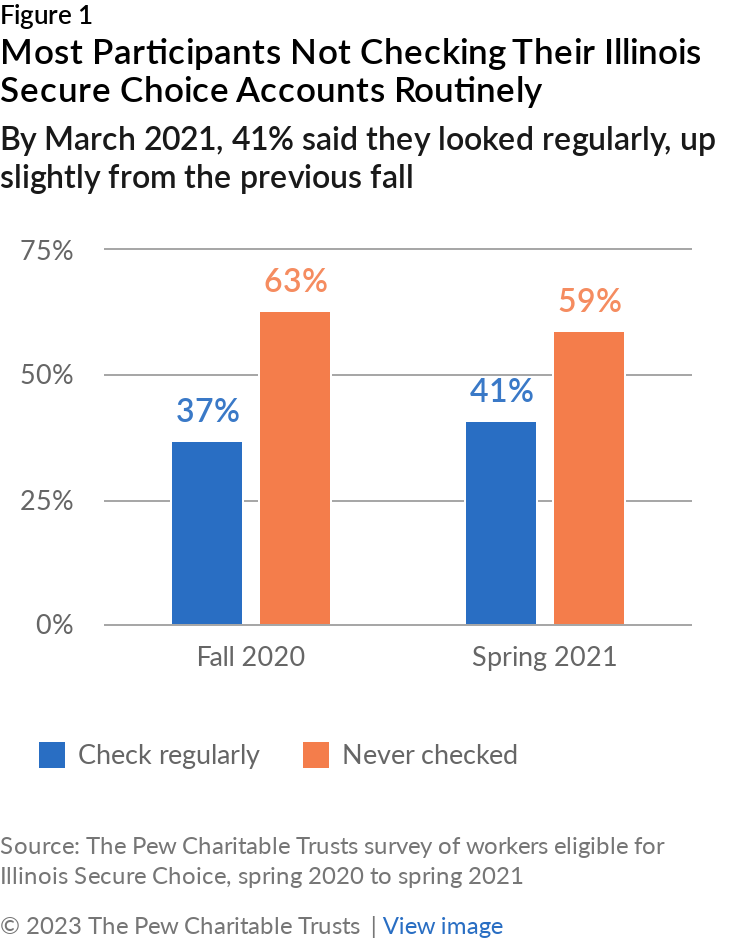 Figure 1

Most Participants Not Checking Their Illinois Secure Choice Accounts Routinely

By March 2021, 41% said they looked regularly, up slightly from the previous fall

75%
50%
25%
0%

37%
63%
41%
59%

Fall 2020
Spring 2021

Check regularly
Never checked

Source: The Pew Charitable Trusts survey of workers eligible for Illinois Secure Choice, spring 2020 to spring 2021

© 2023 The Pew Charitable Trusts | View image