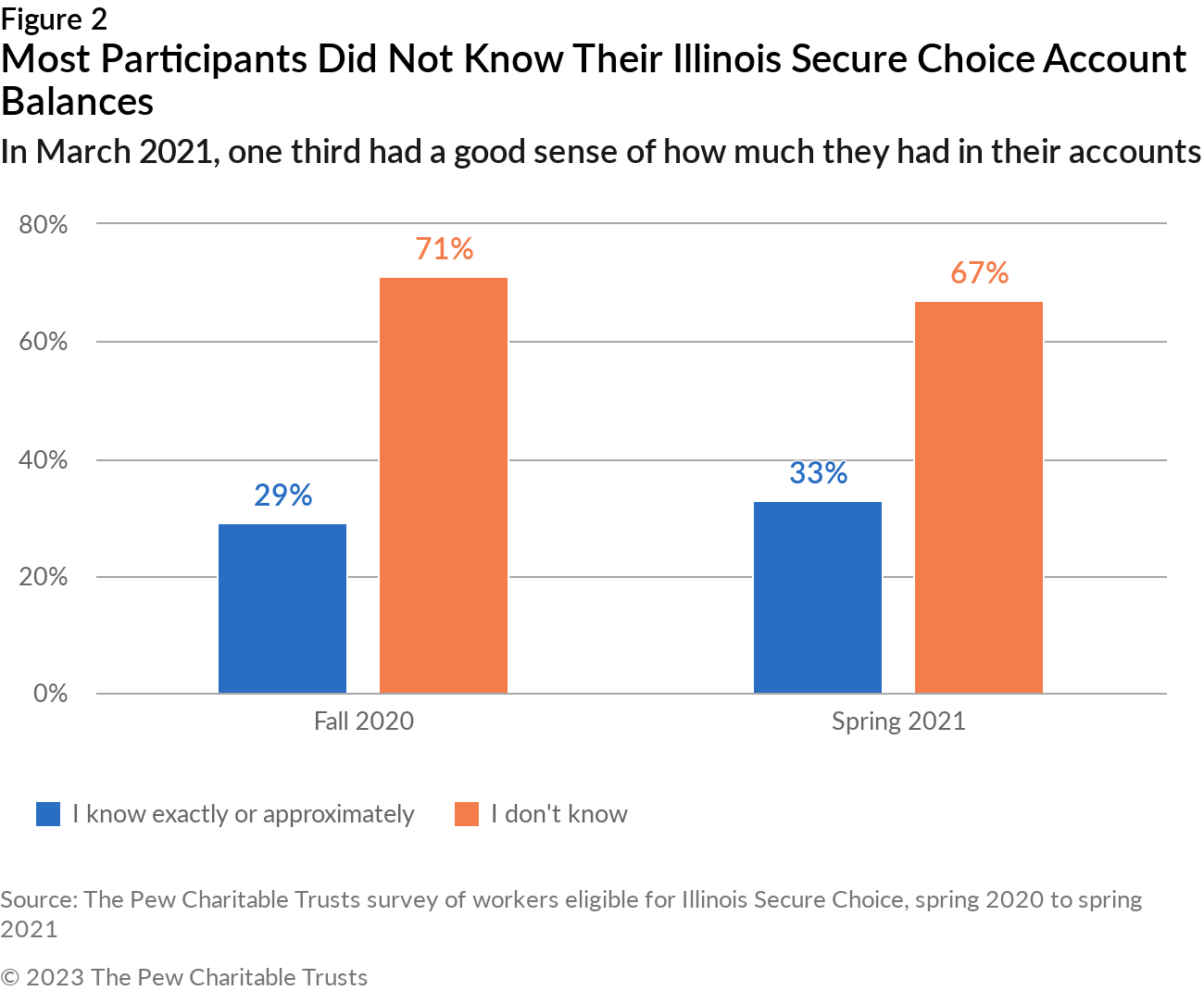 Figure 2
Most Participants Did Not Know Their Illinois Secure Choice Account Balances
In March 2021, one third had a good sense of how much they had in their accounts

80%
60%
40%
20%
0%

29%
71%
33%
67%

Fall 2020
Spring 2021

I know exactly or approximately
I don't know

Source: The Pew Charitable Trusts survey of workers eligible for Illinois Secure Choice, spring 2020 to spring 2021

© 2023 The Pew Charitable Trusts