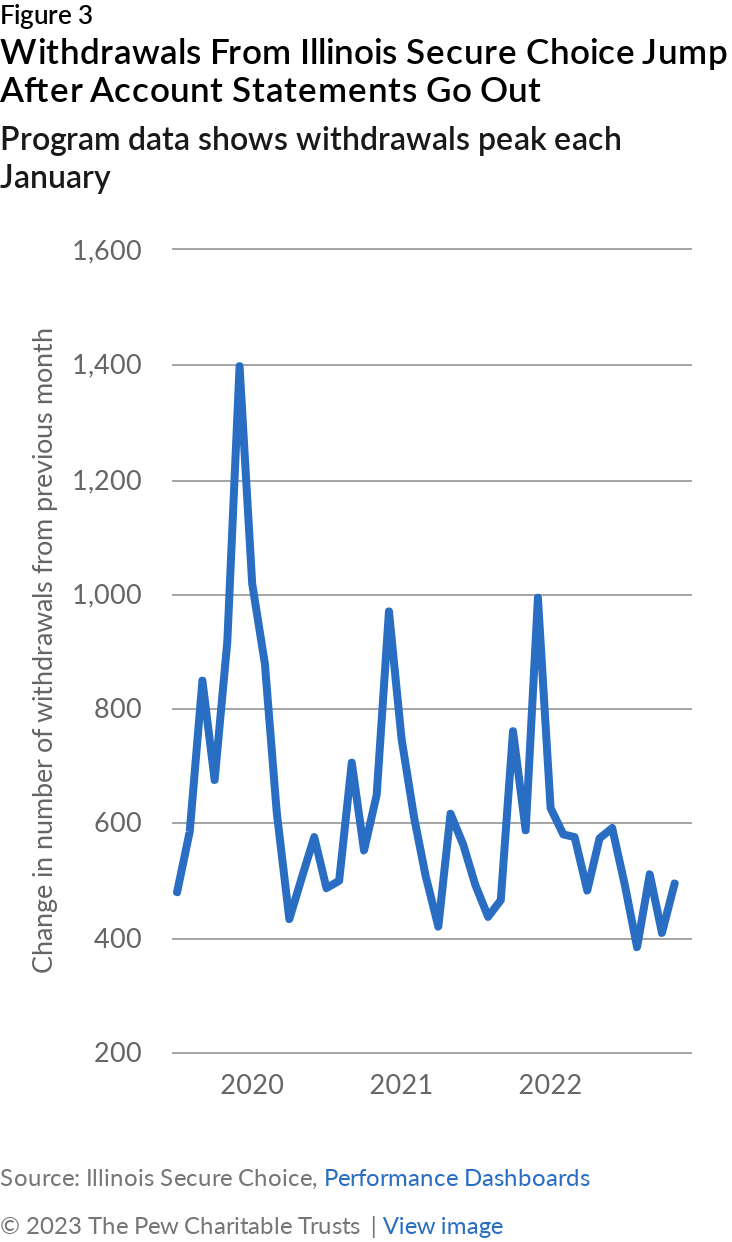 Figure 3
Withdrawals From Illinois Secure Choice Jump After Account Statements Go Out

Program data shows withdrawals peak each January

Change in number of withdrawals from previous month

1,600
1,400
1,200
1,000
800
600
400
200

2020
2021
2022

Source: Illinois Secure Choice, Performance Dashboards

© 2023 The Pew Charitable Trusts | View image