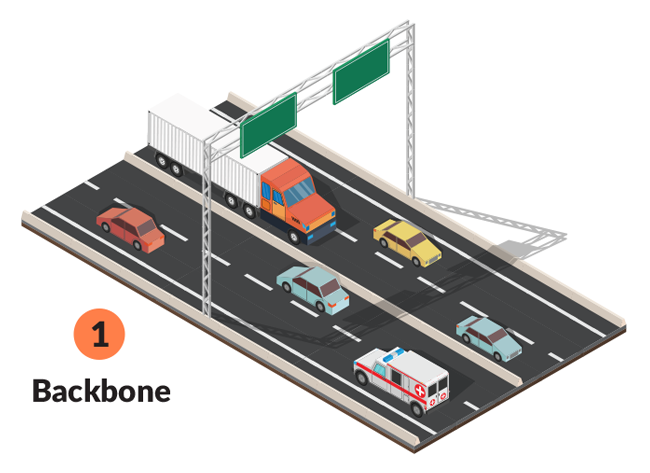 1

Backbone