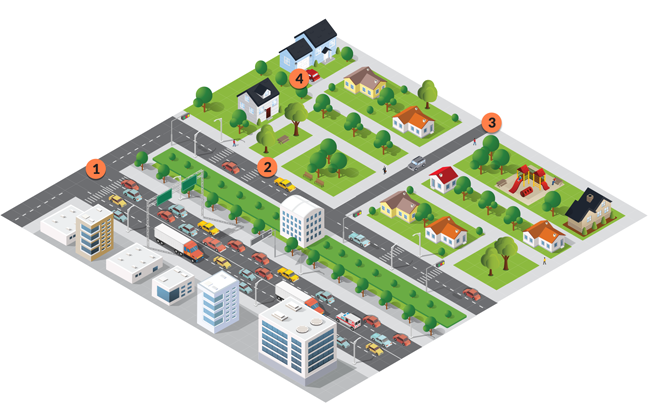 1
2
3
4