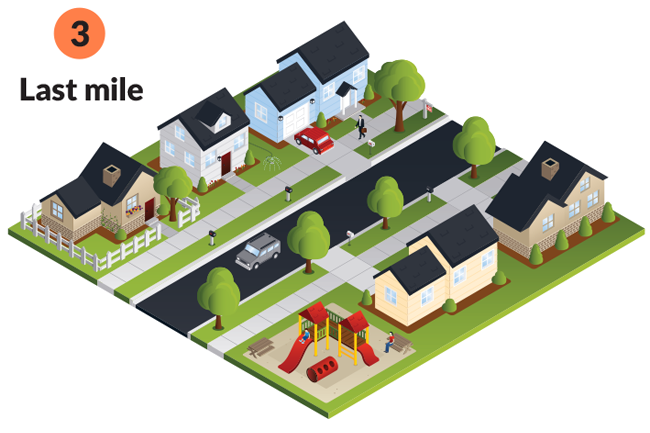 3

Last mile