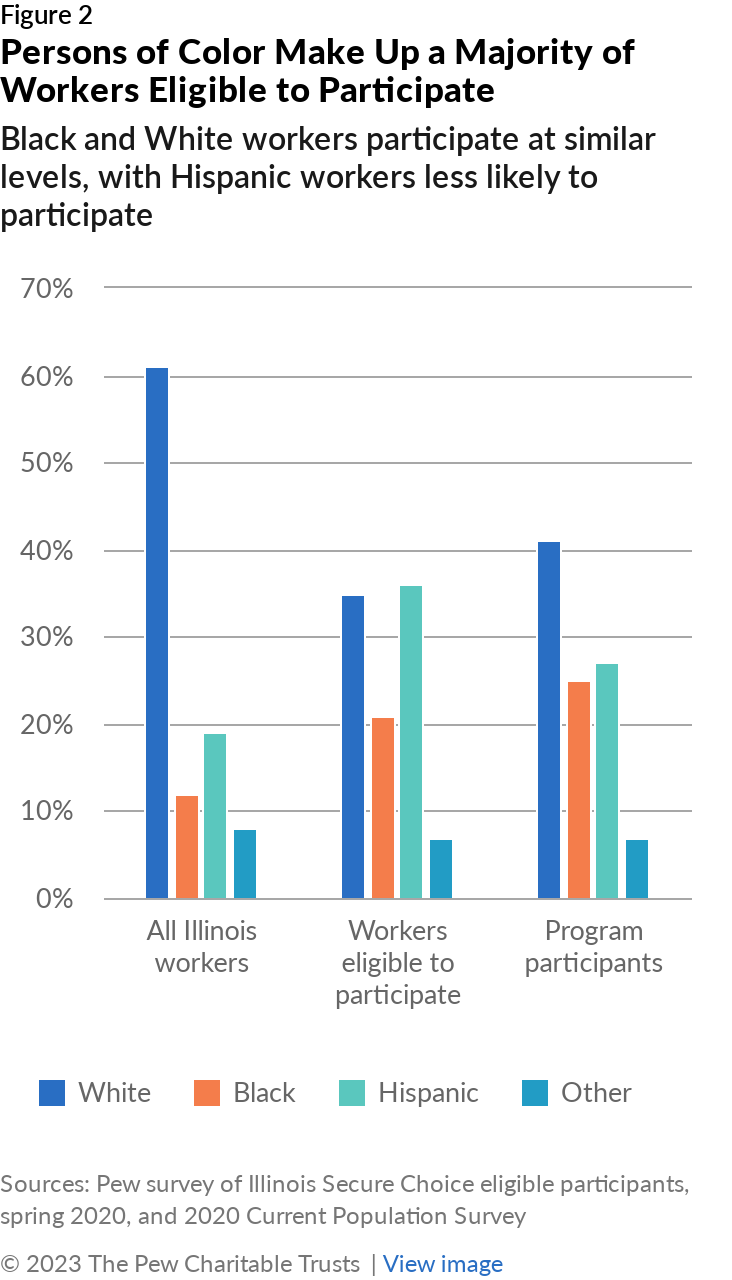 Figure 2
Persons of Color Make Up a Majority of Workers Eligible to Participate
Black and White workers participate at similar levels, with Hispanic workers less likely to participate

70%
60%
50%
40%
30%
20%
10%
0%

All Illinois workers
Workers eligible to participate
Program participants

White Black Hispanic Other

Sources: Pew survey of Illinois Secure Choice eligible participants, spring 2020, and 2020 Current Population Survey

© 2023 The Pew Charitable Trusts | View image