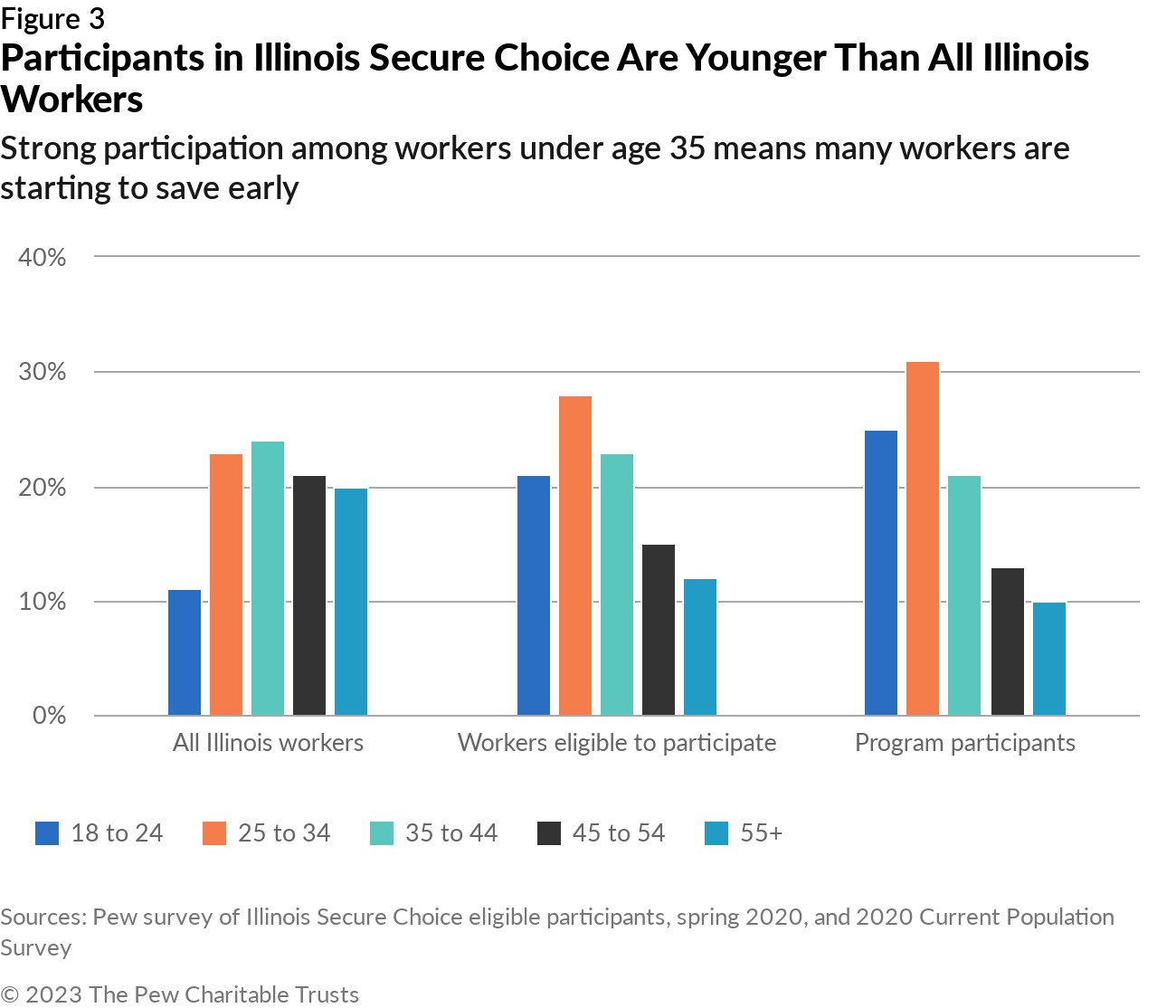 Figure 3
Participants in Illinois Secure Choice Are Younger Than All Illinois Workers

Strong participation among workers under age 35 means many workers are starting to save early

40%
30%
20%
10%
0%

All Illinois workers
Workers eligible to participate
Program participants

18 to 24
25 to 34
35 to 44
45 to 54
55+

Sources: Pew survey of Illinois Secure Choice eligible participants, spring 2020, and 2020 Current Population Survey

© 2023 The Pew Charitable Trusts