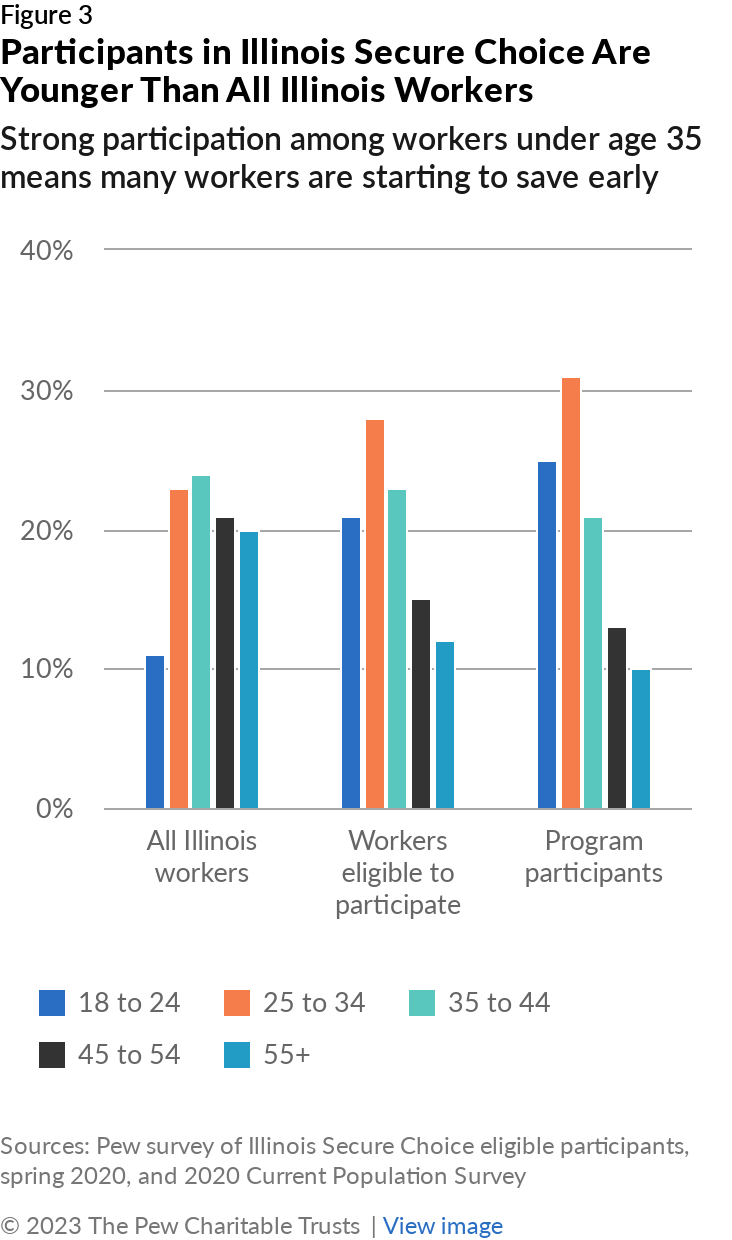 Figure 3
Participants in Illinois Secure Choice Are Younger Than All Illinois Workers
Strong participation among workers under age 35 means many workers are starting to save early

40%
30%
20%
10%
0%

All Illinois workers
Workers eligible to participate
Program participants

18 to 24
25 to 34
35 to 44
45 to 54
55+

Sources: Pew survey of Illinois Secure Choice eligible participants, spring 2020, and 2020 Current Population Survey

© 2023 The Pew Charitable Trusts | View image