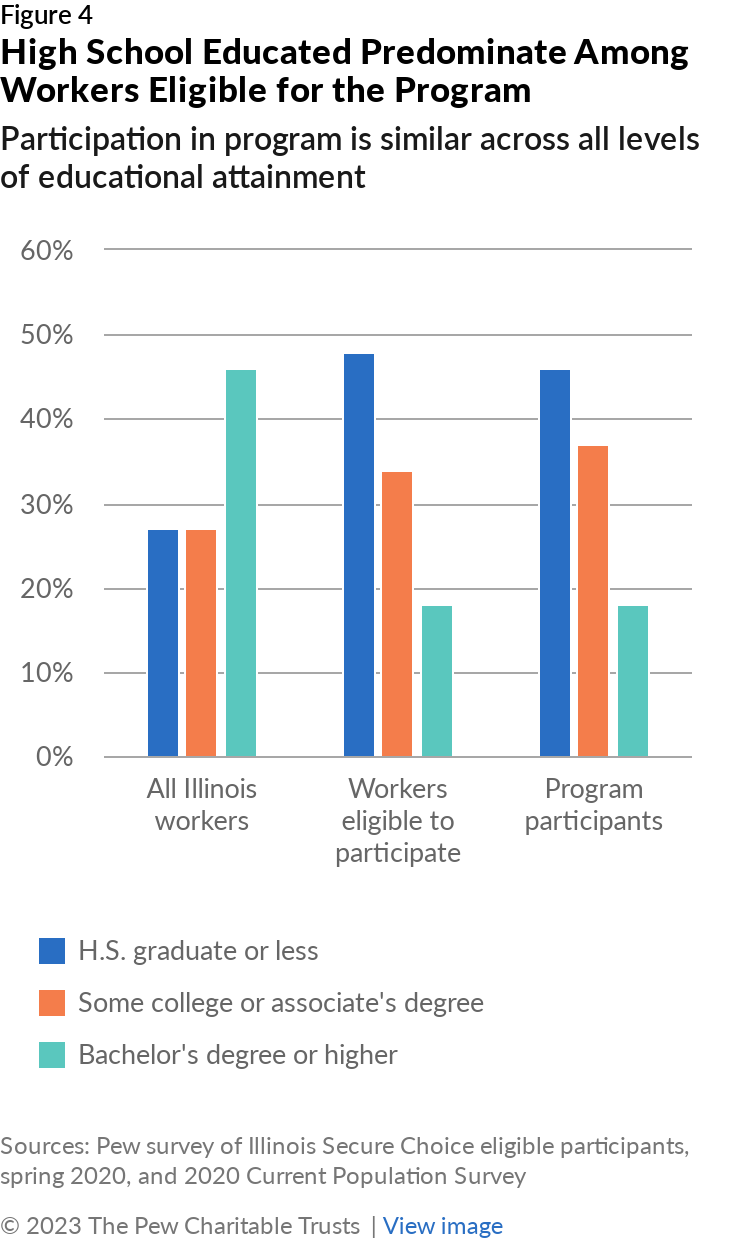 Figure 4

High School Educated Predominate Among Workers Eligible for the Program

Participation in program is similar across all levels of educational attainment

60%
50%
40%
30%
20%
10%
0%

All Illinois workers

Workers eligible to participate

Program participants

H.S. graduate or less

Some college or associate's degree

Bachelor's degree or higher

Sources: Pew survey of Illinois Secure Choice eligible participants, spring 2020, and 2020 Current Population Survey

© 2023 The Pew Charitable Trusts | View image