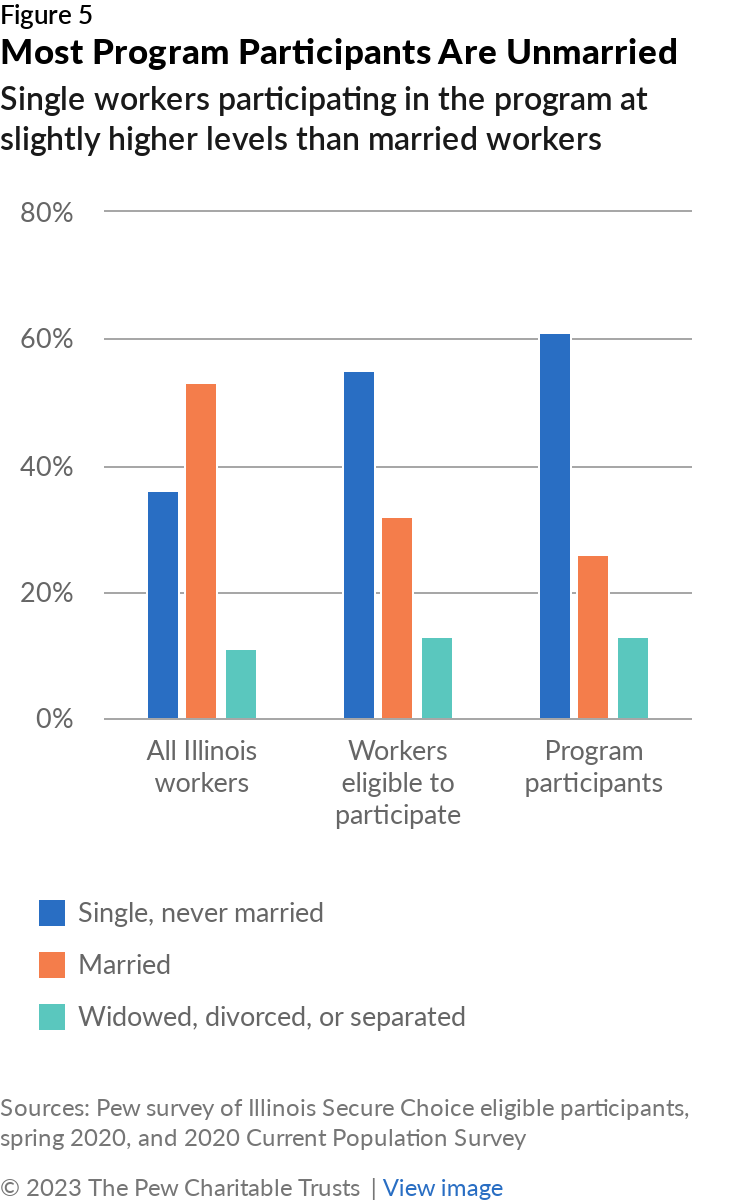 Figure 5
Most Program Participants Are Unmarried
Single workers participating in the program at slightly higher levels than married workers

80%
60%
40%
20%
0%

All Illinois workers
Workers eligible to participate
Program participants

Single, never married
Married
Widowed, divorced, or separated

Sources: Pew survey of Illinois Secure Choice eligible participants, spring 2020, and 2020 Current Population Survey

© 2023 The Pew Charitable Trusts | View image