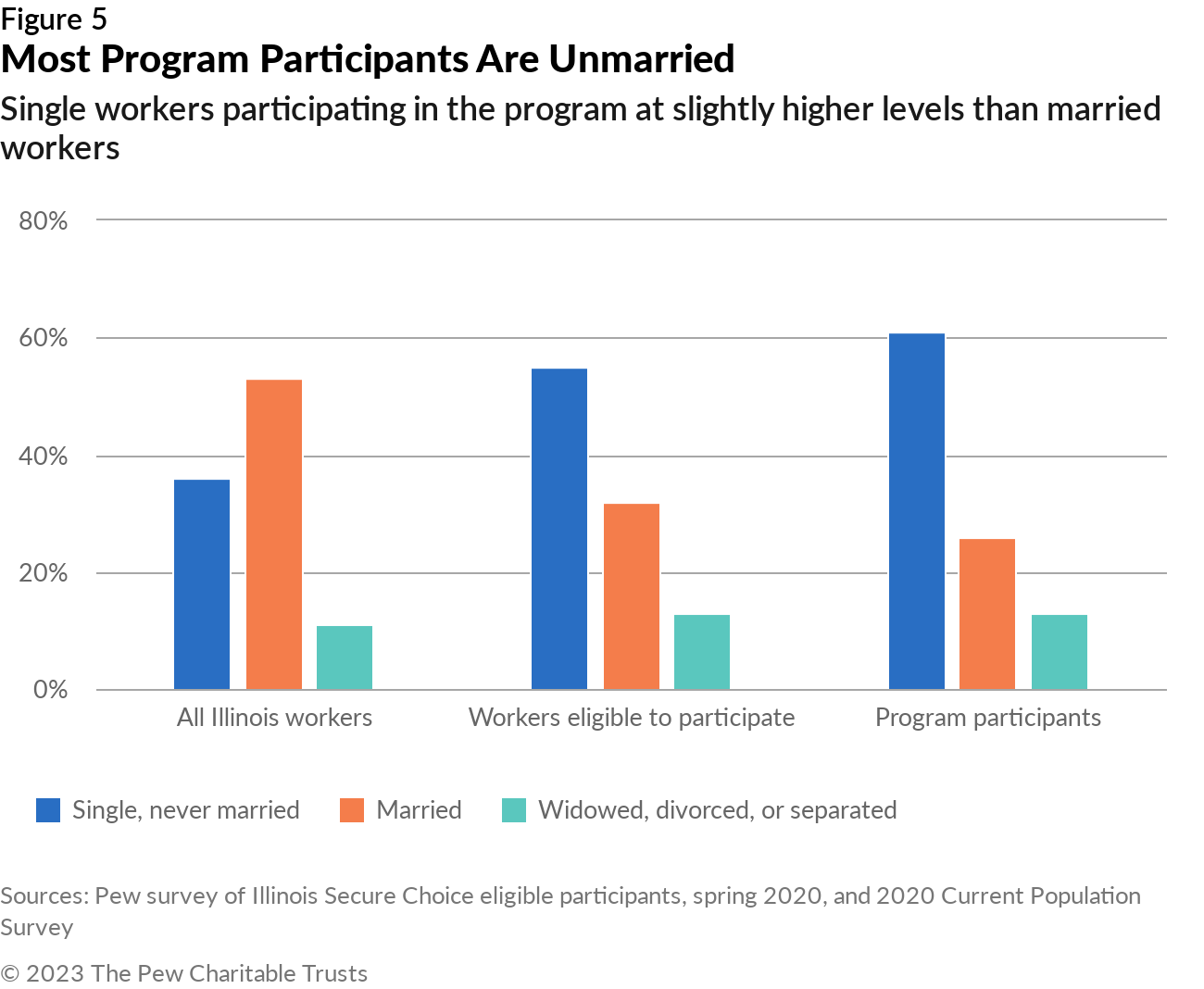 Figure 5
Most Program Participants Are Unmarried
Single workers participating in the program at slightly higher levels than married workers

80%
60%
40%
20%
0%

All Illinois workers
Workers eligible to participate
Program participants

Single, never married
Married
Widowed, divorced, or separated

Sources: Pew survey of Illinois Secure Choice eligible participants, spring 2020, and 2020 Current Population Survey

© 2023 The Pew Charitable Trusts