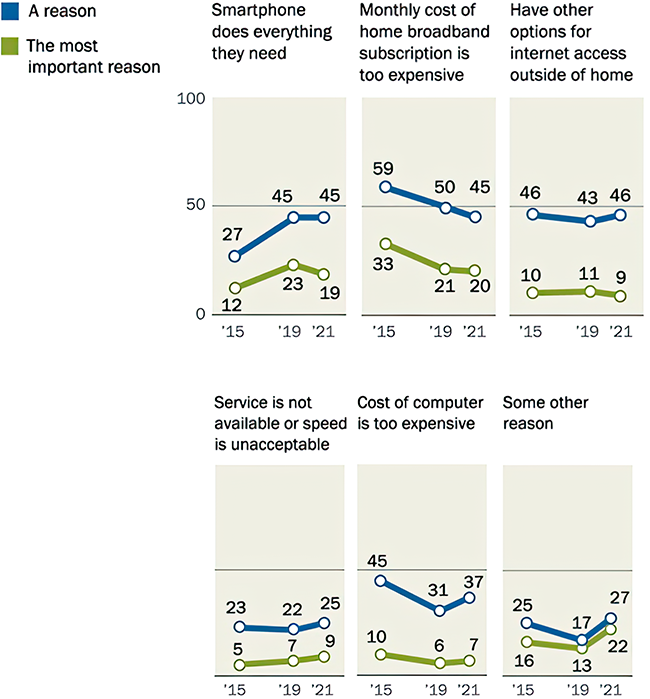 A reason

The most important reason

Smartphone does everything they need

100

50

0

27

45

45

12

23

19

'15

'19

'21

Monthly cost of home broadband subscription is too expensive

59

50

45

33

21

20

'15

'19

'21

Have other options for internet access outside of home

46

43

46

10

11

9

'15

'19

'21

Service is not available or speed is unacceptable

23

22

25

5

7

9

'15

'19

'21

Cost of computer is too expensive

45

31

37

10

6

7

'15

'19

'21

Some other reason

25

17

27

16

13

22

'15

'19

'21