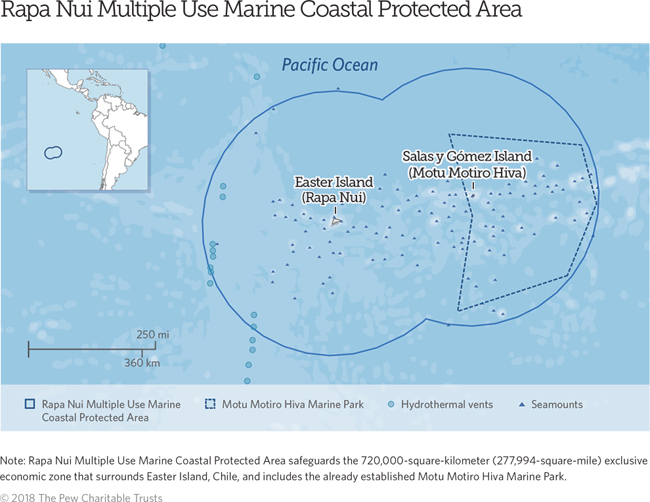 Rapa Nui Multiple Use Marine Coastal Protected Area

Pacific Ocean

Salas y Gómez Island (Motu Motiro Hiva)

Easter Island (Rapa Nui)

250 mi

360 km

Rapa Nui Multiple Use Marine Coastal Protected Area

Motu Motiro Hiva Marine Park

Hydrothermal vents

Seamounts

Note: Rapa Nui Multiple Use Marine Coastal Protected Area safeguards the 720,000-square-kilometer (277,994-square-mile) exclusive economic zone that surrounds Easter Island, Chile, and includes the already established Motu Motiro Hiva Marine Park.

© 2018 The Pew Charitable Trusts