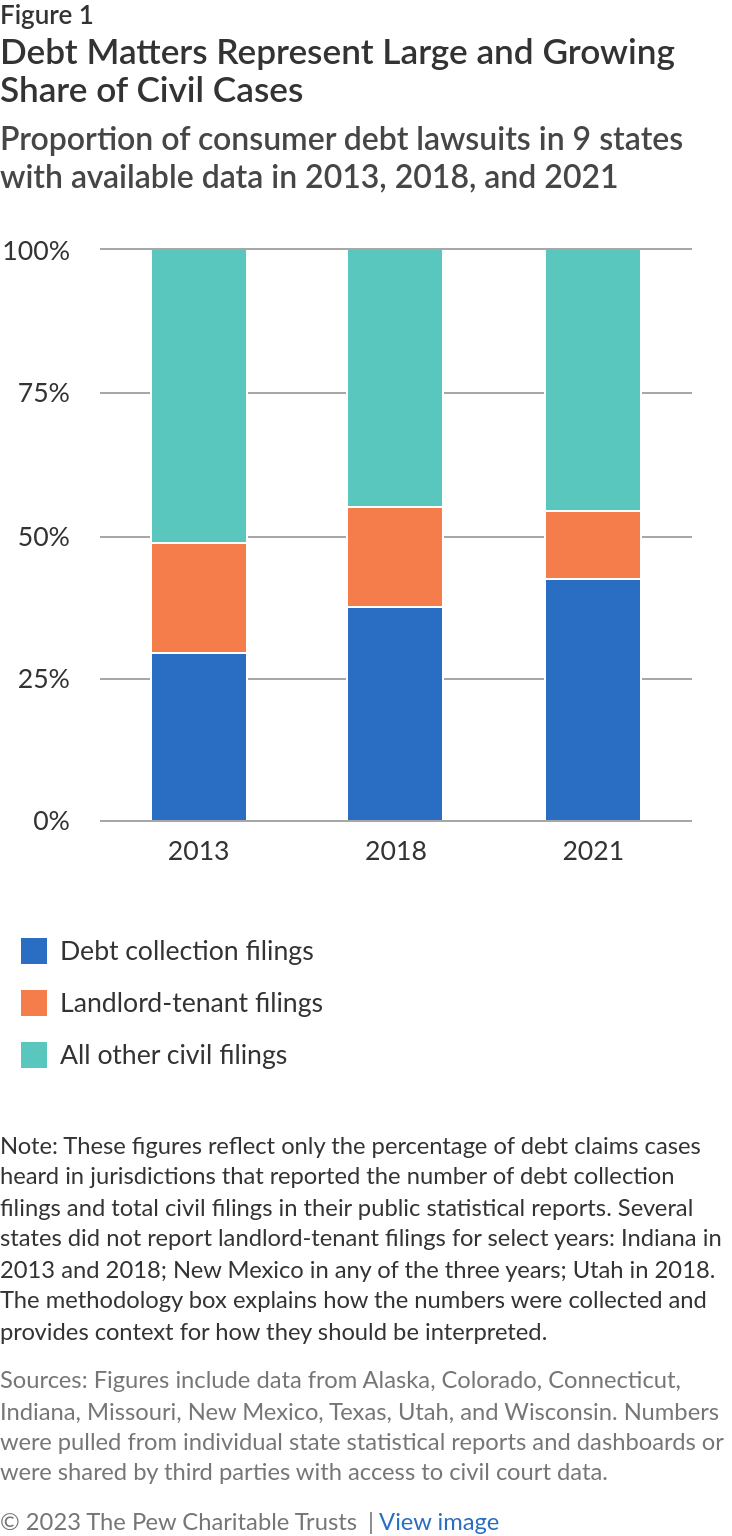 Figure 1
Debt Matters Represent Large and Growing Share of Civil Cases

Proportion of consumer debt lawsuits in 9 states with available data in 2013, 2018, and 2021

100%
75%
50%
25%
0%
2013
2018
2021

Debt collection filings
Landlord-tenant filings
All other civil filings

Note: These figures reflect only the percentage of debt claims cases heard in jurisdictions that reported the number of debt collection filings and total civil filings in their public statistical reports. Several states did not report landlord-tenant filings for select years: Indiana in 2013 and 2018; New Mexico in any of the three years; Utah in 2018. The methodology box explains how the numbers were collected and provides context for how they should be interpreted.

Sources: Figures include data from Alaska, Colorado, Connecticut, Indiana, Missouri, New Mexico, Texas, Utah, and Wisconsin. Numbers were pulled from individual state statistical reports and dashboards or were shared by third parties with access to civil court data.

© 2023 The Pew Charitable Trusts | View image