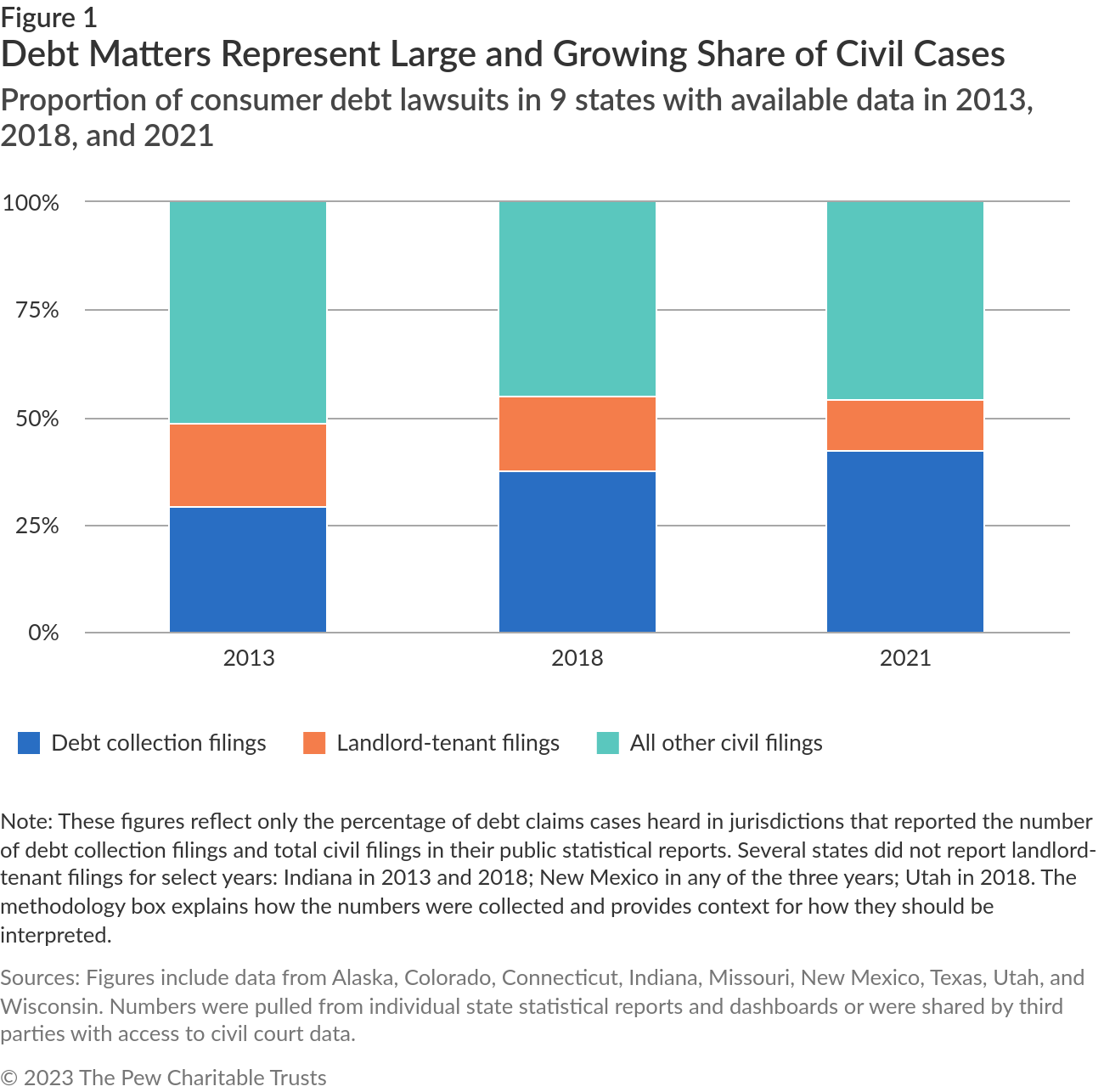 Figure 1
Debt Matters Represent Large and Growing Share of Civil Cases
Proportion of consumer debt lawsuits in 9 states with available data in 2013, 2018, and 2021

100%
75%
50%
25%
0%
2013
2018
2021

Debt collection filings
Landlord-tenant filings
All other civil filings

Note: These figures reflect only the percentage of debt claims cases heard in jurisdictions that reported the number of debt collection filings and total civil filings in their public statistical reports. Several states did not report landlord-tenant filings for select years: Indiana in 2013 and 2018; New Mexico in any of the three years; Utah in 2018. The methodology box explains how the numbers were collected and provides context for how they should be interpreted.

Sources: Figures include data from Alaska, Colorado, Connecticut, Indiana, Missouri, New Mexico, Texas, Utah, and Wisconsin. Numbers were pulled from individual state statistical reports and dashboards or were shared by third parties with access to civil court data.

© 2023 The Pew Charitable Trusts