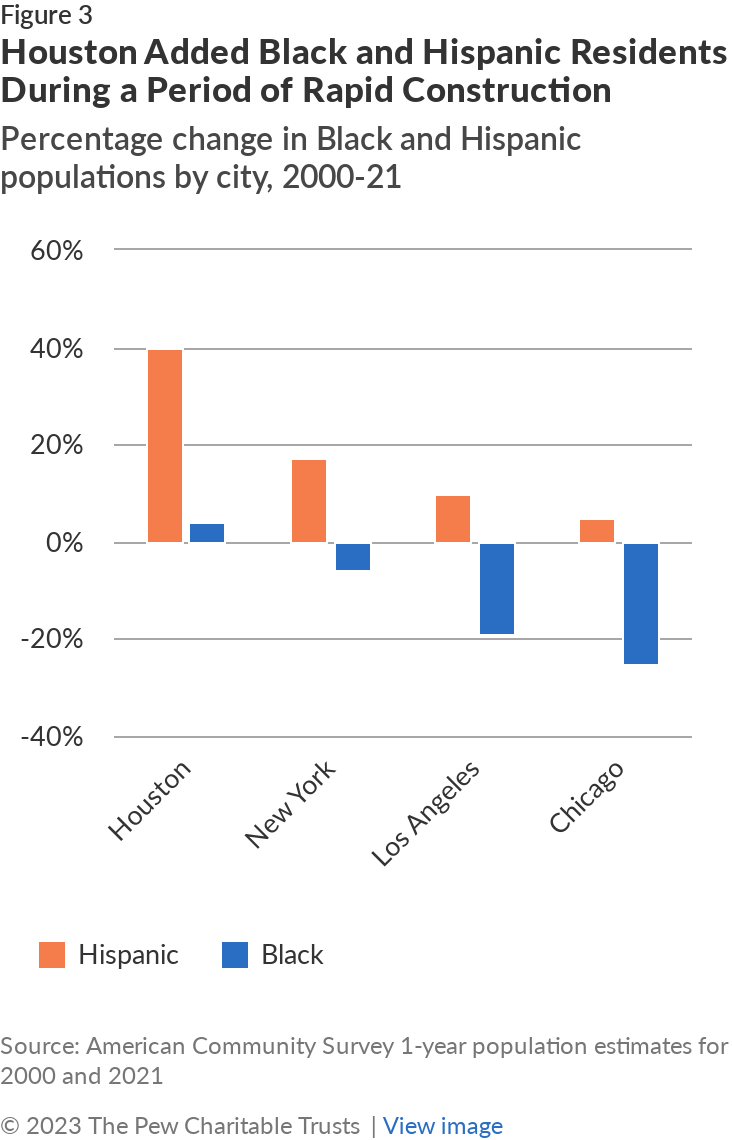 Figure 3
Houston Added Black and Hispanic Residents During a Period of Rapid Construction
Percentage change in Black and Hispanic populations by city, 2000-21

60%
40%
20%
0%
-20%
-40%

Houston
New York
Los Angeles
Chicago

Hispanic
Black

Source: American Community Survey 1-year population estimates for 2000 and 2021

© 2023 The Pew Charitable Trusts | View image