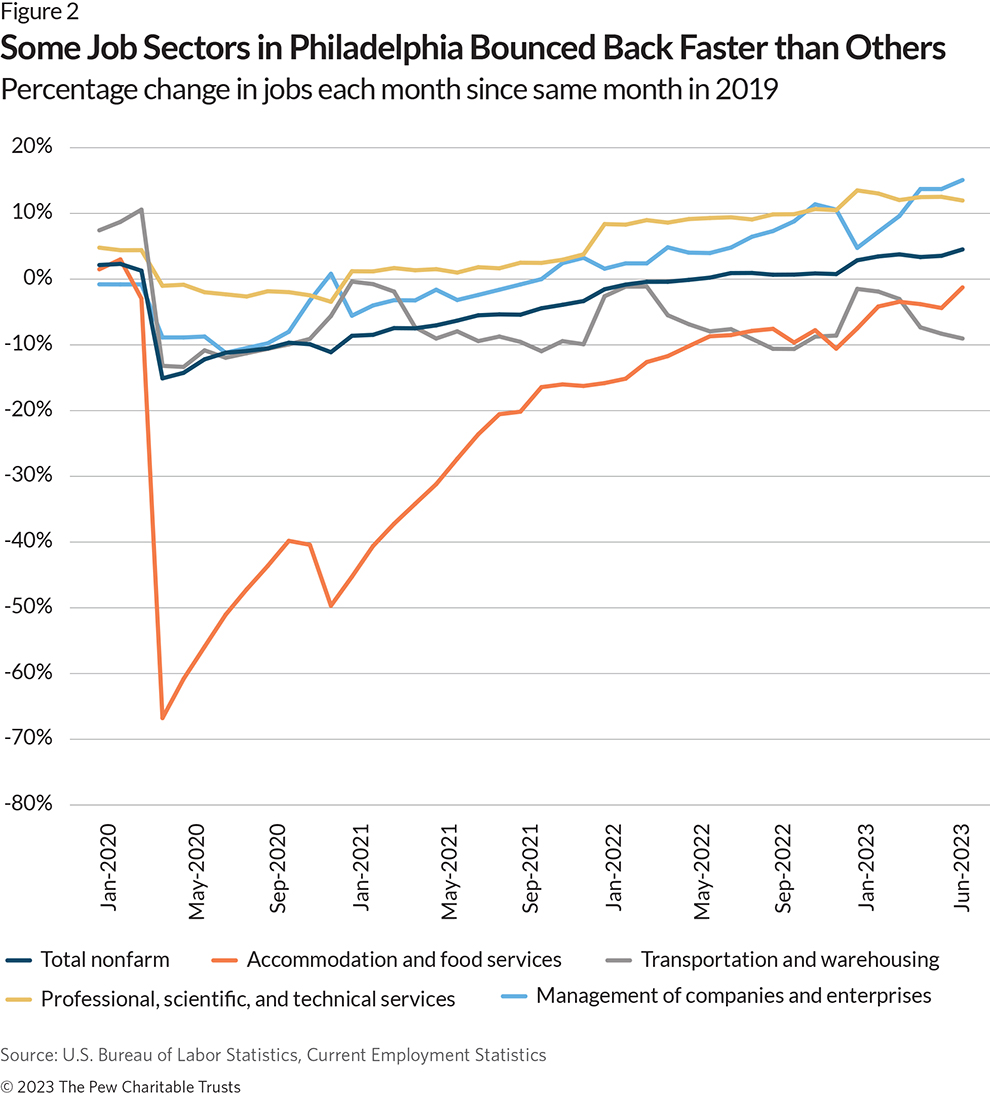 Figure 2
Some Job Sectors in Philadelphia Bounced Back Faster than Others
Percentage change in jobs each month since same month in 2019

20%
10%
0%
-10%
-20%
-30%
-40%
-50%
-60%
-70%
-80%

Jan-2020
May-2020
Sep-2020
Jan-2021
May-2021
Sep-2021
Jan-2022
May-2022
Sep-2022
Jan-2023
Jun-2023

Total nonfarm
Accommodation and food services
Transportation and warehousing
Professional, scientific, and technical services
Management of companies and enterprises

Source: U.S. Bureau of Labor Statistics, Current Employment Statistics
© 2023 The Pew Charitable Trusts