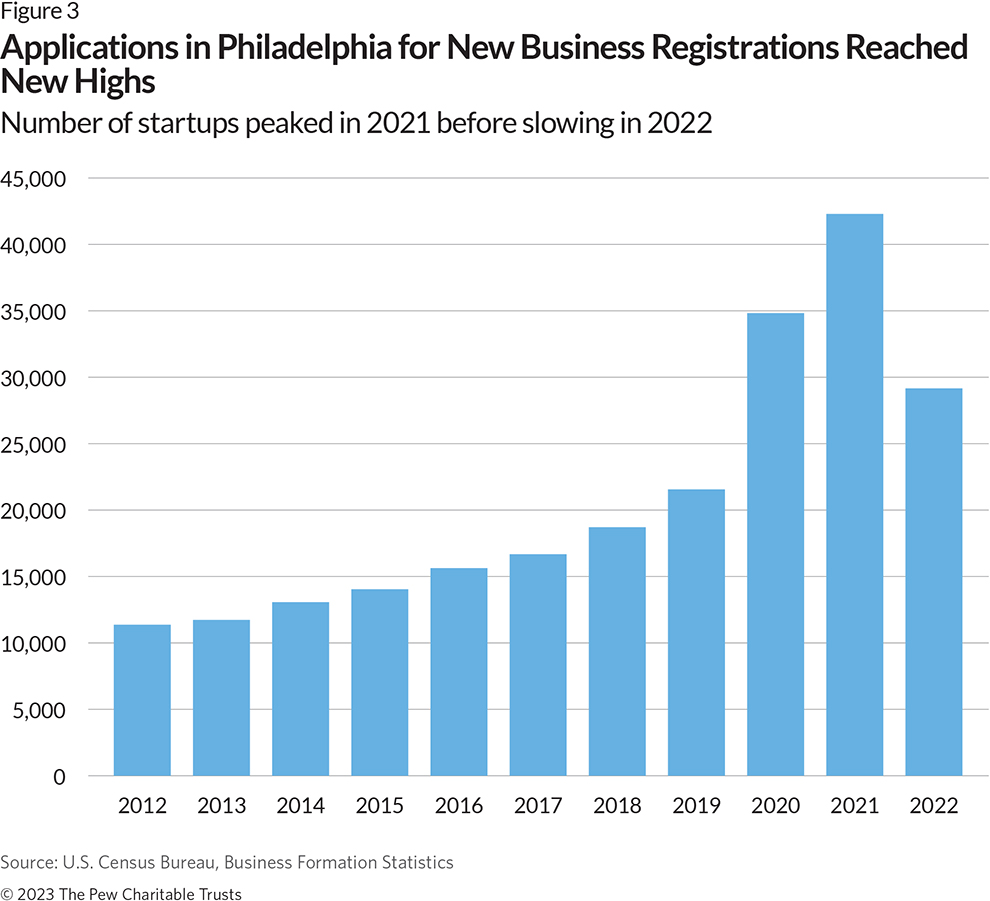 Figure 3

Applications in Philadelphia for New Business Registrations Reached New Highs

Number of startups peaked in 2021 before slowing in 2022

45,000
40,000
35,000
30,000
25,000
20,000
15,000
10,000
5,000
0

2012 2013 2014 2015 2016 2017 2018 2019 2020 2021 2022

Source: U.S. Census Bureau, Business Formation Statistics

© 2023 The Pew Charitable Trusts