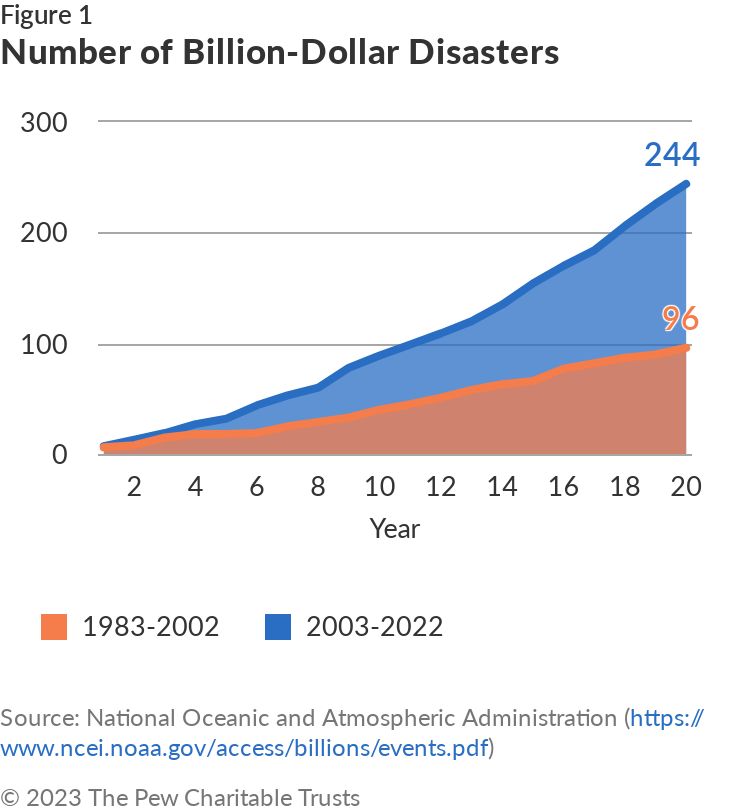 Figure 1
Number of Billion-Dollar Disasters

300
200
100
0

244
96

2 4 6 8 10 12 14 16 18 20
Year

1983-2002 2003-2022

Source: National Oceanic and Atmospheric Administration (https://www.ncei.noaa.gov/access/billions/events.pdf)

© 2023 The Pew Charitable Trusts