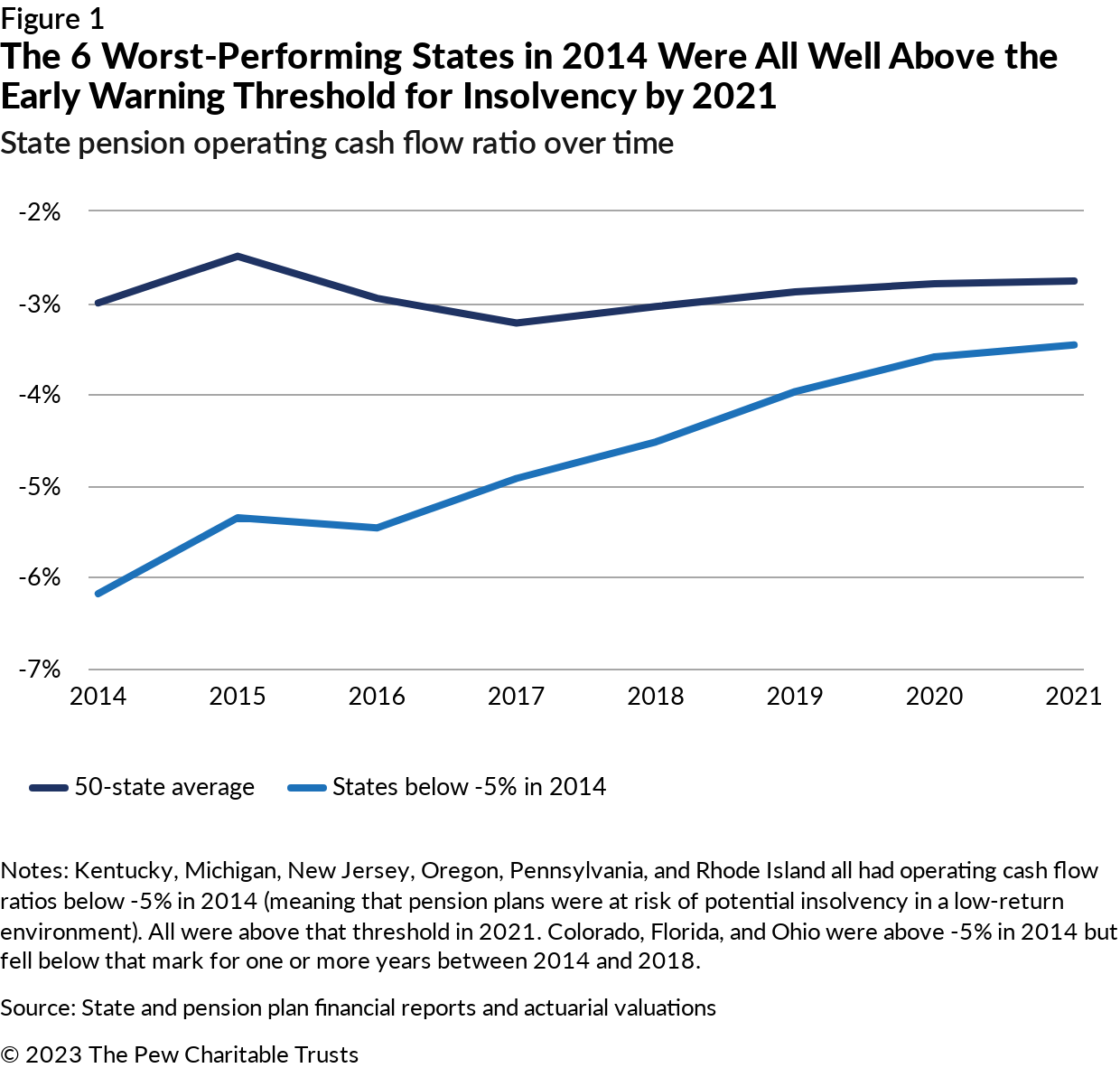 Figure 1
The 6 Worst-Performing States in 2014 Were All Well Above the Early Warning Threshold for Insolvency by 2021
State pension operating cash flow ratio over time

-2%
-3%
-4%
-5%
-6%
-7%
2014 2015 2016 2017 2018 2019 2020 2021

50-state average
States below -5% in 2014

Notes: Kentucky, Michigan, New Jersey, Oregon, Pennsylvania, and Rhode Island all had operating cash flow ratios below -5% in 2014 (meaning that pension plans were at risk of potential insolvency in a low-return environment). All were above that threshold in 2021. Colorado, Florida, and Ohio were above -5% in 2014 but fell below that mark for one or more years between 2014 and 2018.

Source: State and pension plan financial reports and actuarial valuations

© 2023 The Pew Charitable Trusts