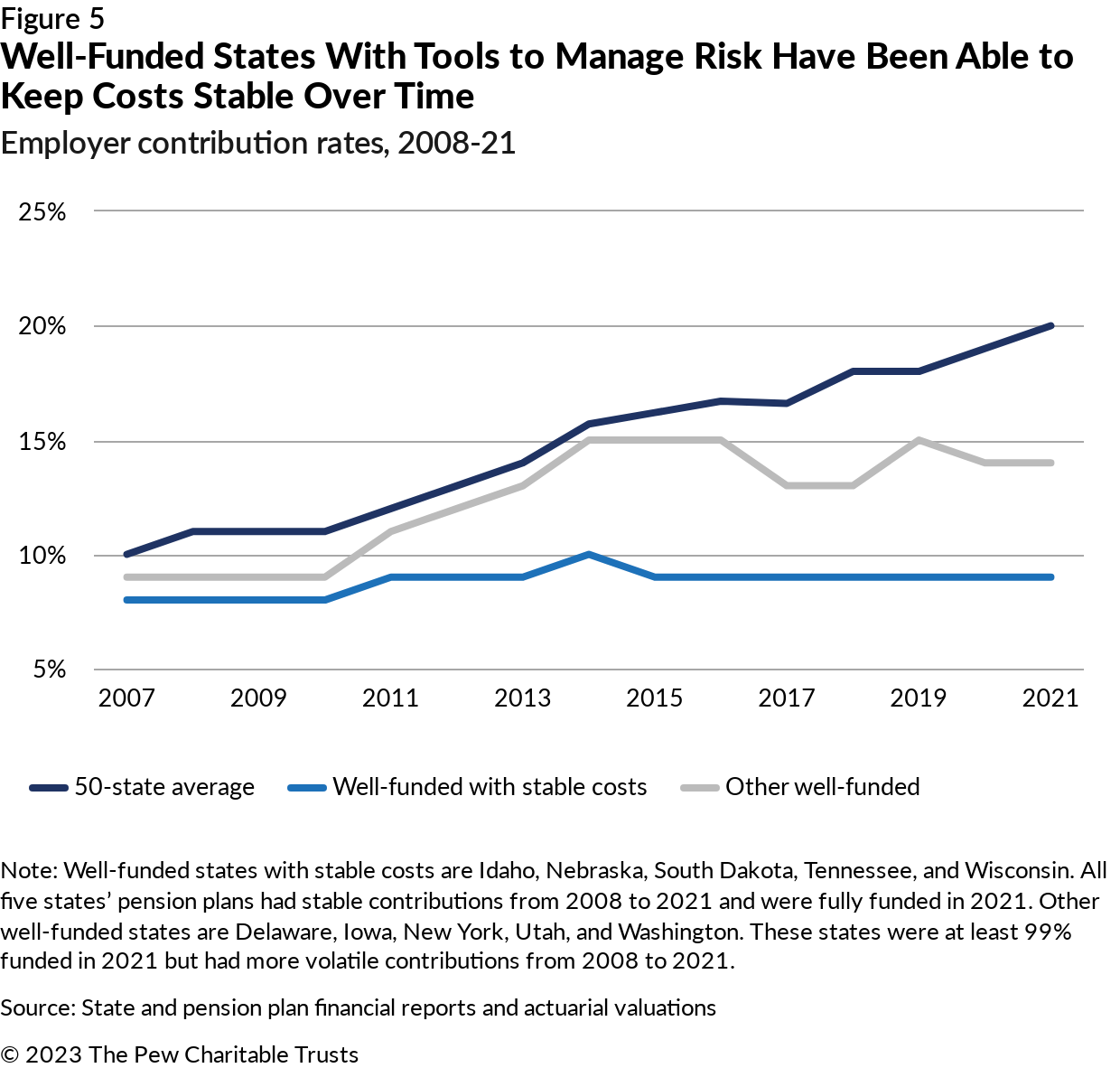 Figure 5
Well-Funded States With Tools to Manage Risk Have Been Able to Keep Costs Stable Over Time
Employer contribution rates, 2008-21

25%
20%
15%
10%
5%
2007
2009
2011
2013
2015
2017
2019
2021

50-state average
Well-funded with stable costs
Other well-funded

Note: Well-funded states with stable costs are Idaho, Nebraska, South Dakota, Tennessee, and Wisconsin. All five states' pension plans had stable contributions from 2008 to 2021 and were fully funded in 2021. Other well-funded states are Delaware, Iowa, New York, Utah, and Washington. These states were at least 99% funded in 2021 but had more volatile contributions from 2008 to 2021.

Source: State and pension plan financial reports and actuarial valuations

© 2023 The Pew Charitable Trusts