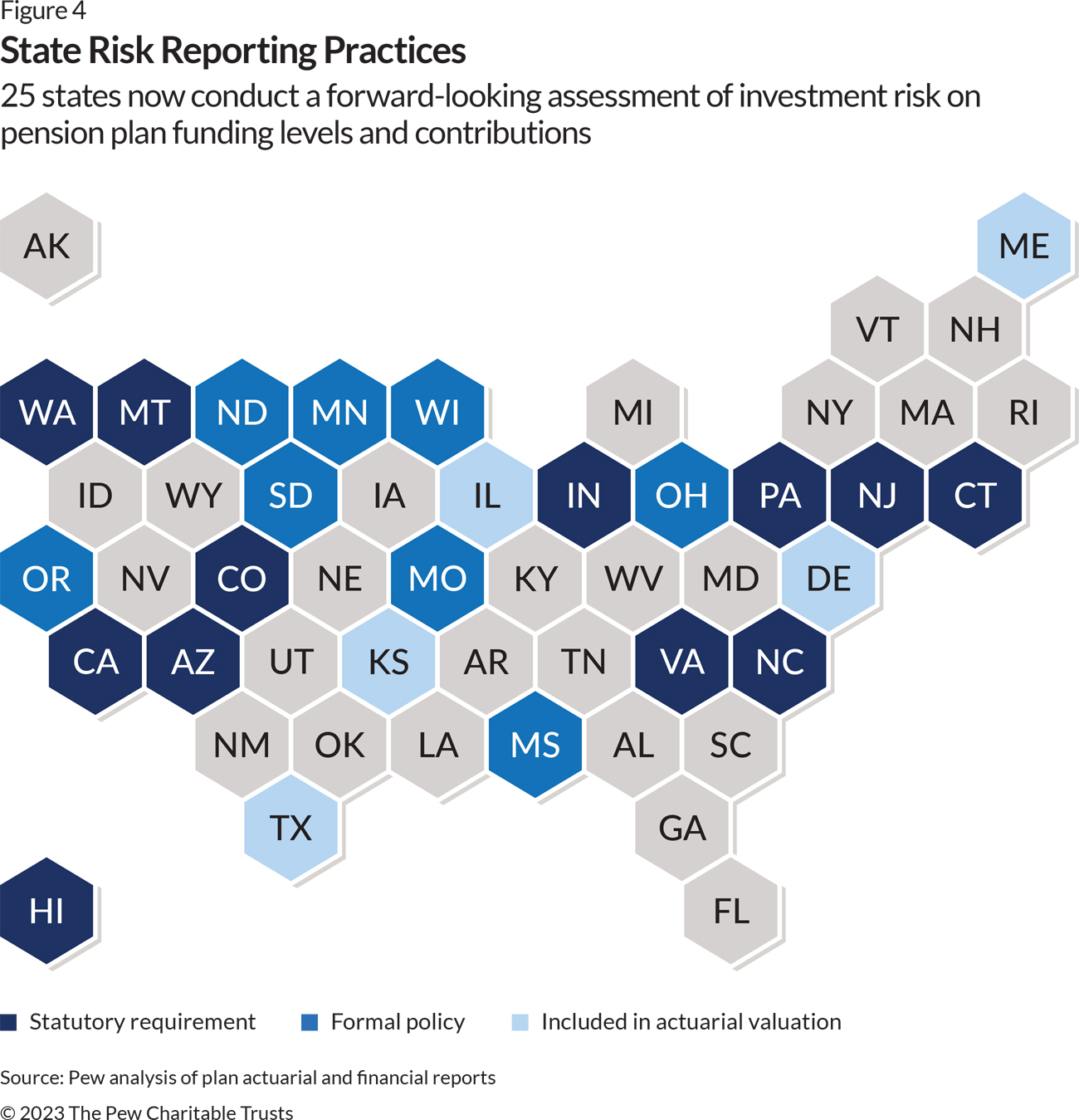 Figure 4
State Risk Reporting Practices
25 states now conduct a forward-looking assessment of investment risk on pension plan funding levels and contributions

AK
ME
VT NH
WA MT ND MN WI MI NY MA RI
ID WY SD IA IL IN OH PA NJ CT
OR NV CO NE MO KY WV MD DE
CA AZ UT KS AR TN VA NC
NM OK LA MS AL SC
TX GA
HI FL

Statutory requirement Formal policy Included in actuarial valuation

Source: Pew analysis of plan actuarial and financial reports

© 2023 The Pew Charitable Trusts