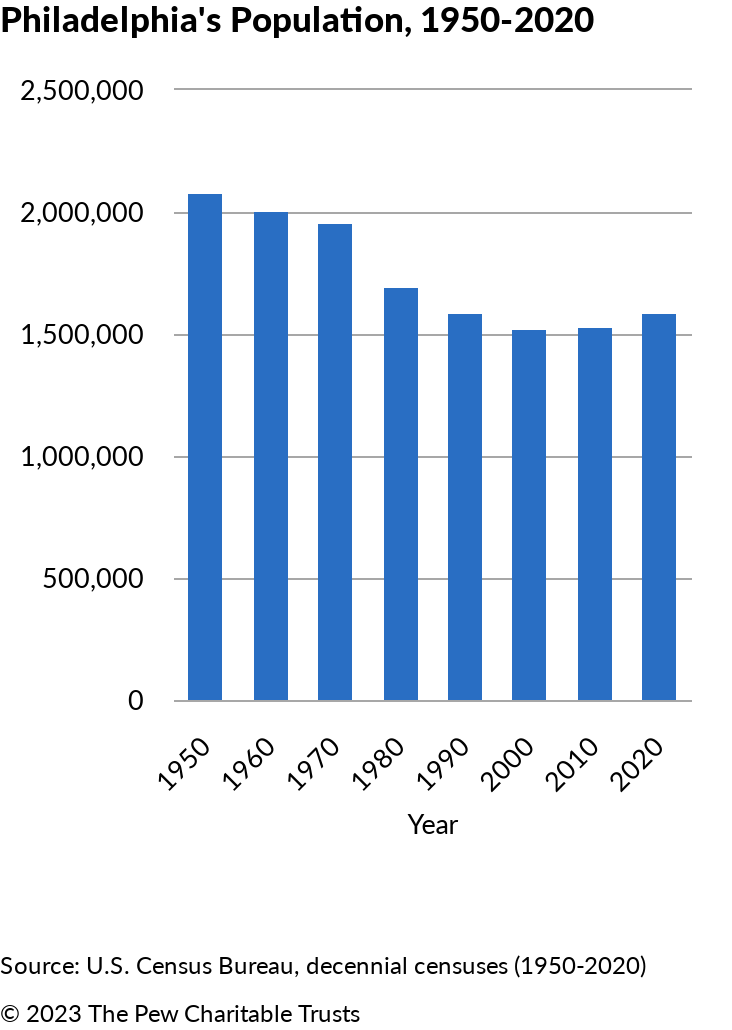 Philadelphia's Population, 1950-2020

2,500,000
2,000,000
1,500,000
1,000,000
500,000
0

1950
1960
1970
1980
1990
2000
2010
2020

Year

Source: U.S. Census Bureau, decennial censuses (1950-2020)

© 2023 The Pew Charitable Trusts