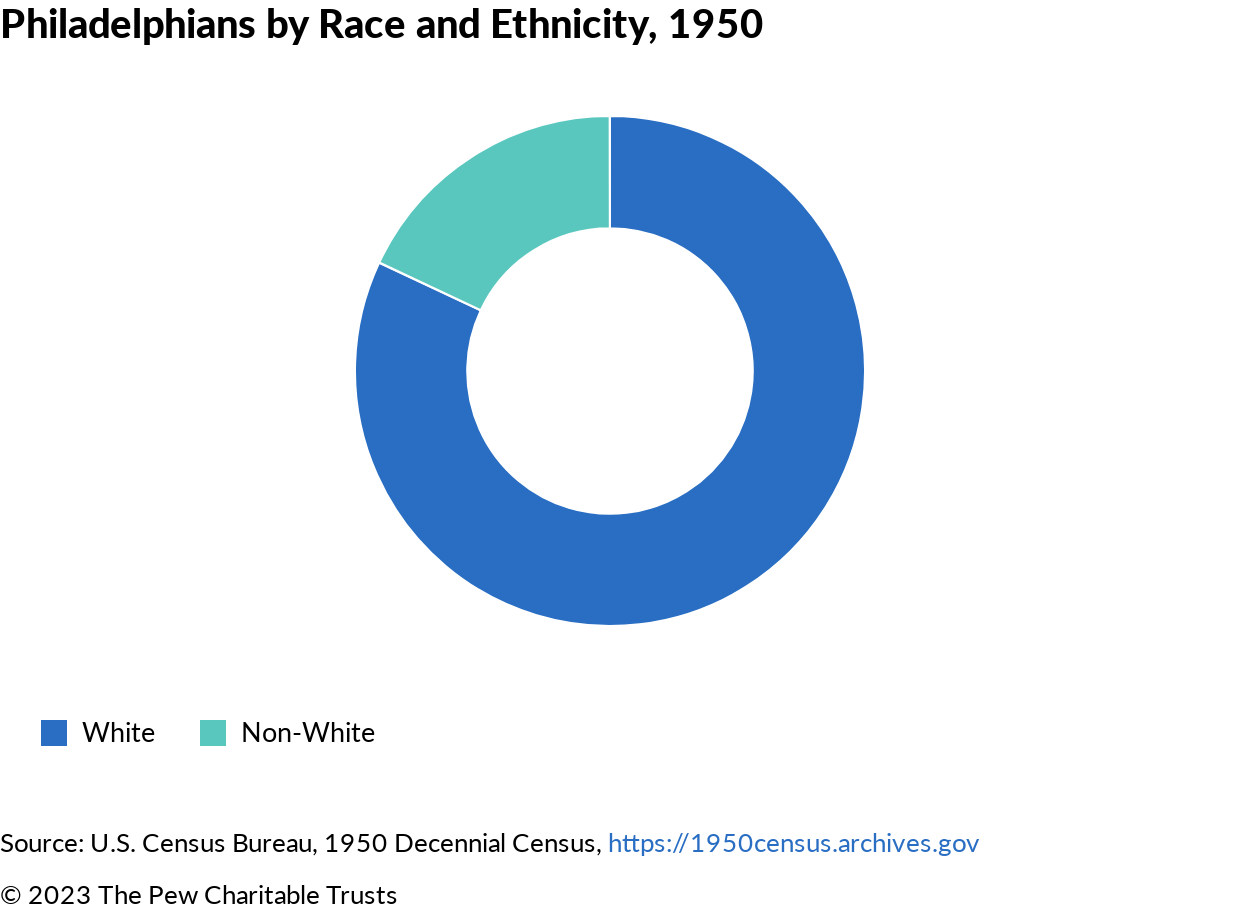 Philadelphians by Race and Ethnicity, 1950

White Non-White

Source: U.S. Census Bureau, 1950 Decennial Census, https://1950census.archives.gov

© 2023 The Pew Charitable Trusts