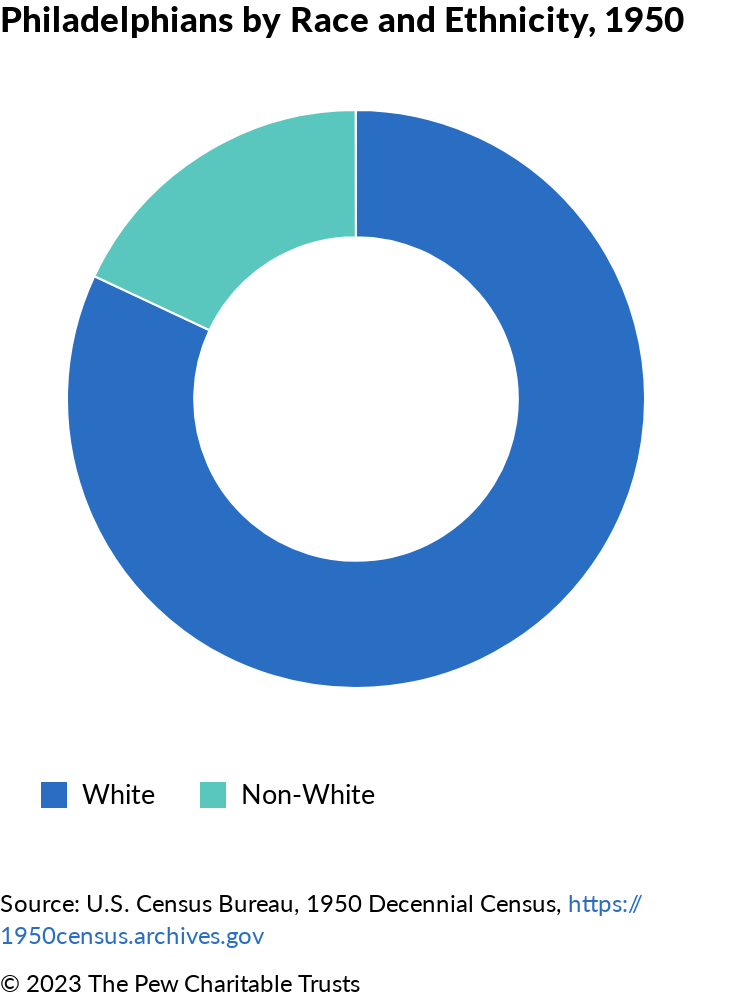 Philadelphians by Race and Ethnicity, 1950

White Non-White

Source: U.S. Census Bureau, 1950 Decennial Census, https://1950census.archives.gov

© 2023 The Pew Charitable Trusts