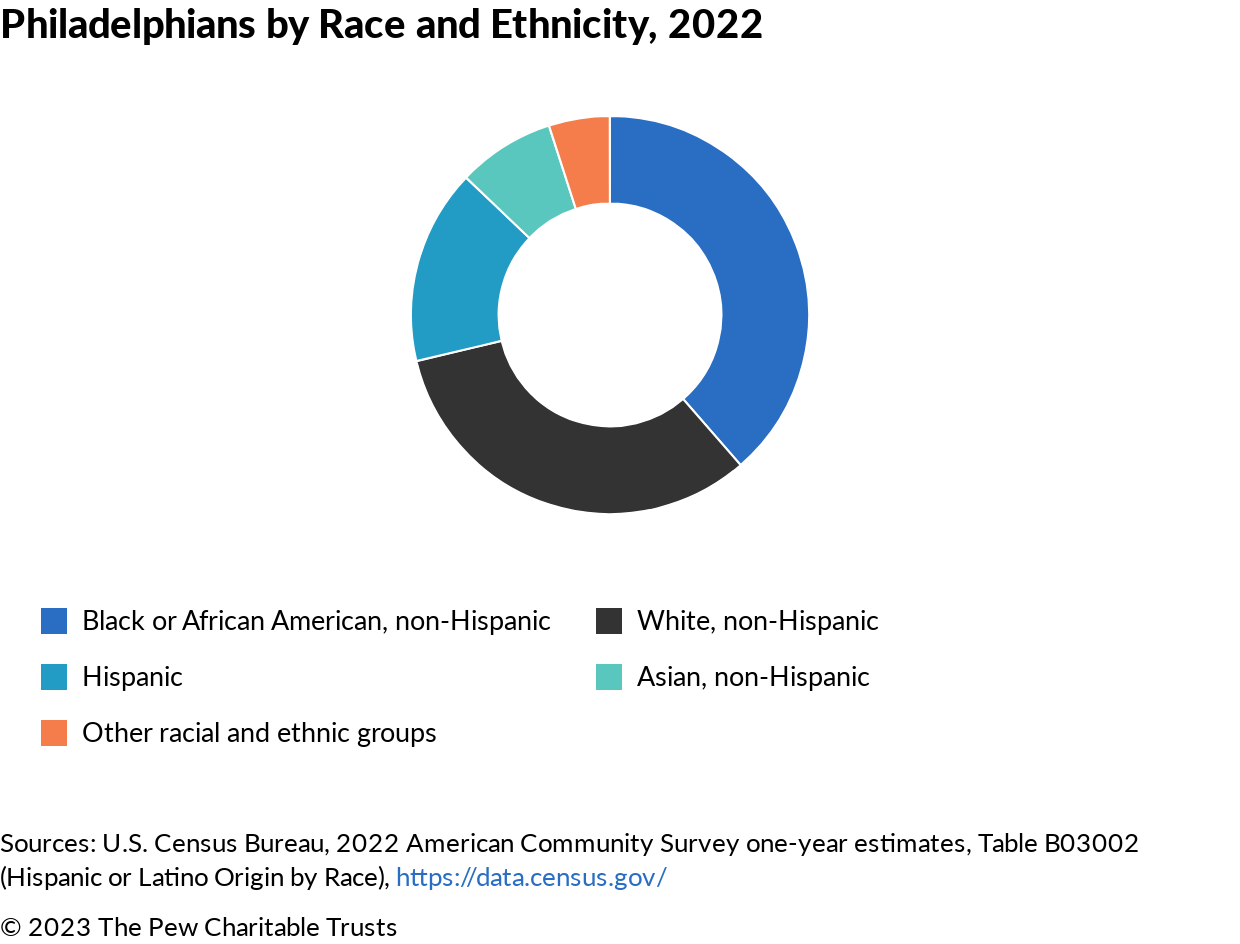 Philadelphians by Race and Ethnicity, 2022

Black or African American, non-Hispanic
White, non-Hispanic
Hispanic
Asian, non-Hispanic
Other racial and ethnic groups

Sources: U.S. Census Bureau, 2022 American Community Survey one-year estimates, Table B03002 (Hispanic or Latino Origin by Race), https://data.census.gov/

© 2023 The Pew Charitable Trusts