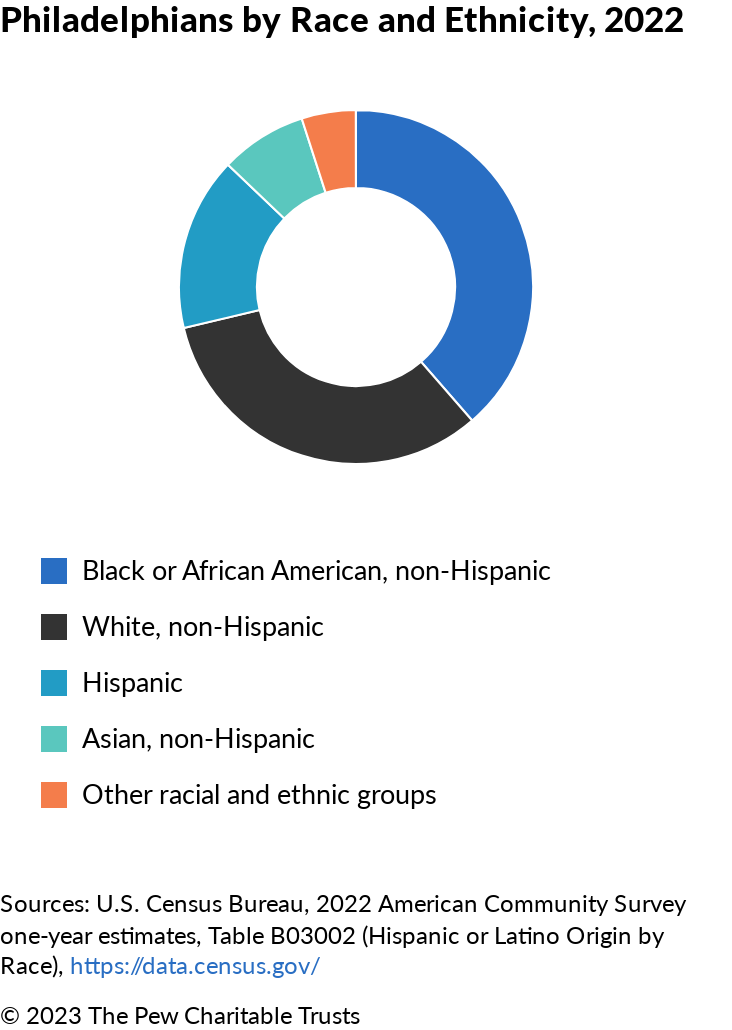 Philadelphians by Race and Ethnicity, 2022

Black or African American, non-Hispanic

White, non-Hispanic

Hispanic

Asian, non-Hispanic

Other racial and ethnic groups

Sources: U.S. Census Bureau, 2022 American Community Survey one-year estimates, Table B03002 (Hispanic or Latino Origin by Race), https://data.census.gov/

© 2023 The Pew Charitable Trusts