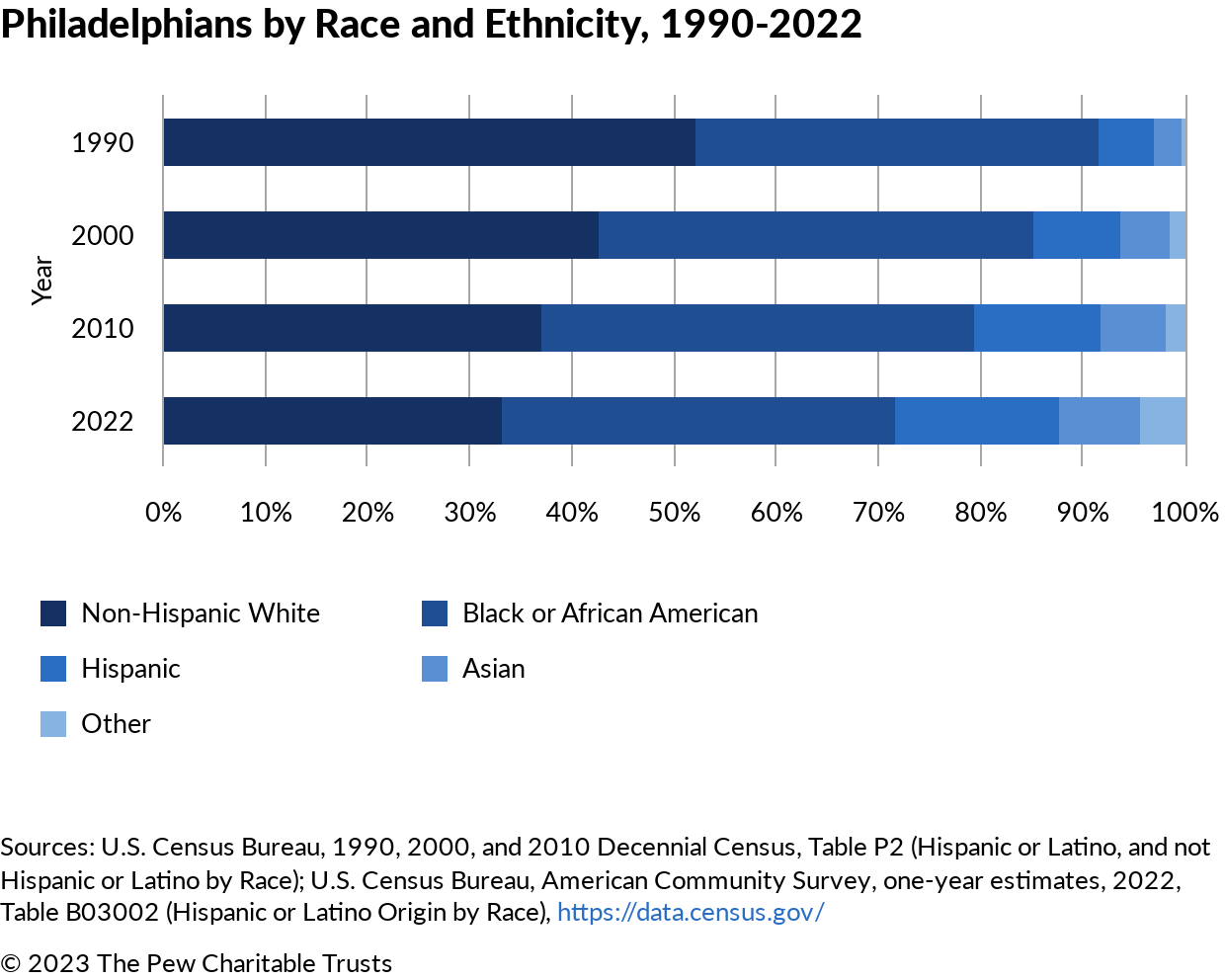 Philadelphians by Race and Ethnicity, 1990-2022

Year

1990
2000
2010
2022

0%
10%
20%
30%
40%
50%
60%
70%
80%
90%
100%

Non-Hispanic White
Black or African American
Hispanic
Asian
Other

Sources: U.S. Census Bureau, 1990, 2000, and 2010 Decennial Census, Table P2 (Hispanic or Latino, and not Hispanic or Latino by Race); U.S. Census Bureau, American Community Survey, one-year estimates, 2022, Table B03002 (Hispanic or Latino Origin by Race), https://data.census.gov/

© 2023 The Pew Charitable Trusts