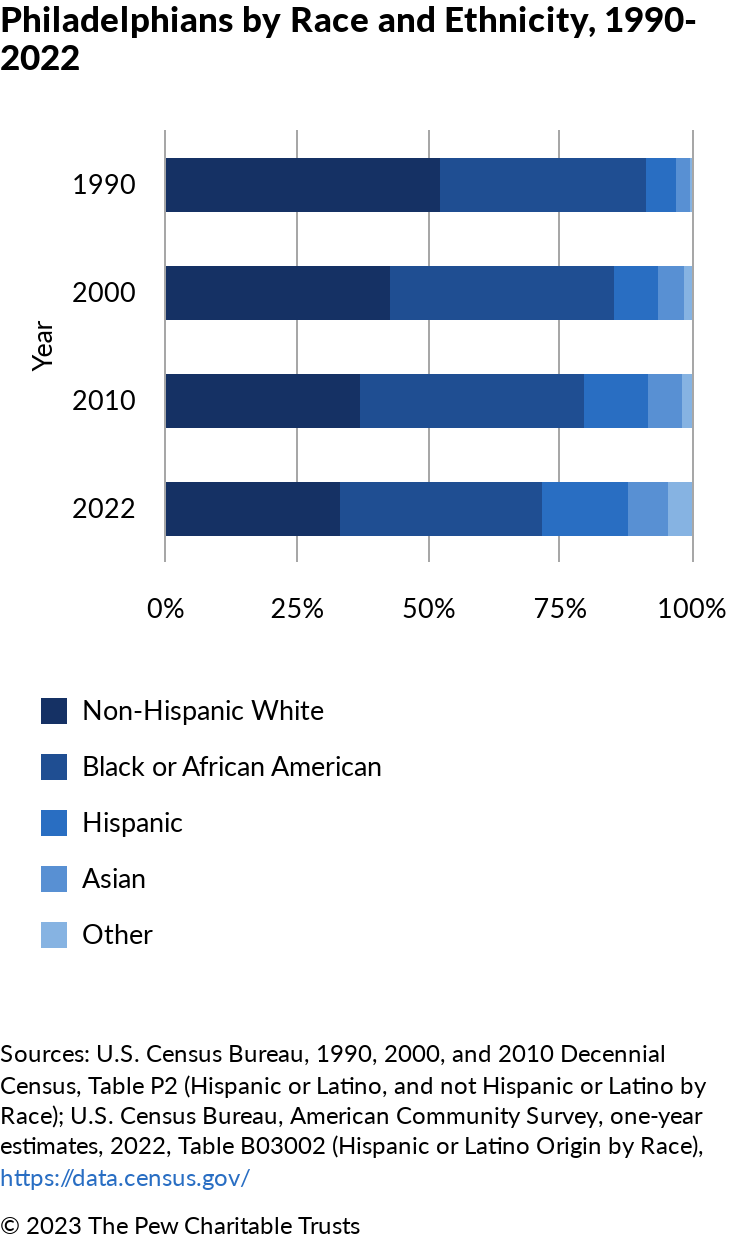 Philadelphians by Race and Ethnicity, 1990-2022

Year

1990
2000
2010
2022

0%
25%
50%
75%
100%

Non-Hispanic White
Black or African American
Hispanic
Asian
Other

Sources: U.S. Census Bureau, 1990, 2000, and 2010 Decennial Census, Table P2 (Hispanic or Latino, and not Hispanic or Latino by Race); U.S. Census Bureau, American Community Survey, one-year estimates, 2022, Table B03002 (Hispanic or Latino Origin by Race), https://data.census.gov/

© 2023 The Pew Charitable Trusts