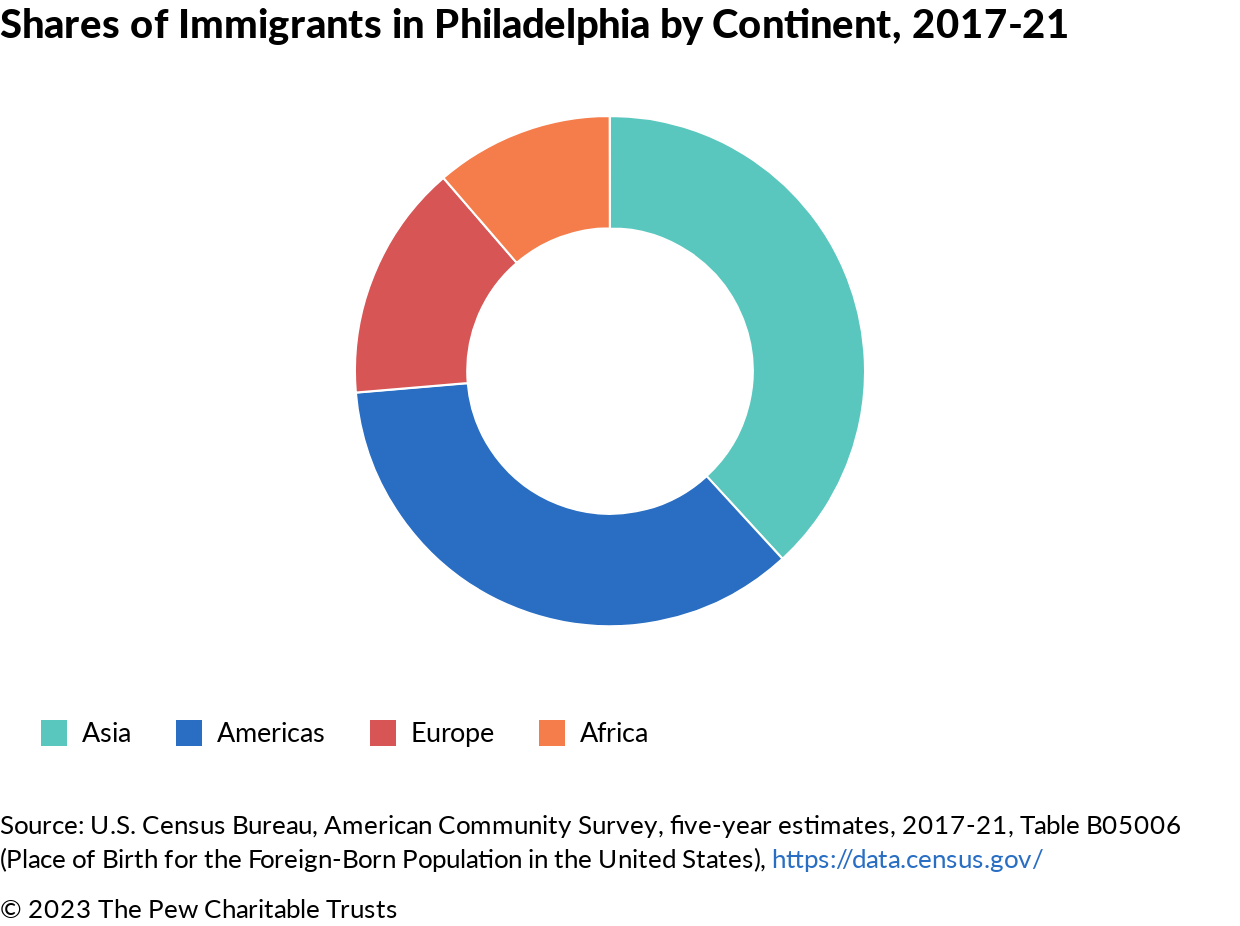 Shares of Immigrants in Philadelphia by Continent, 2017-21

Asia Americas Europe Africa

Source: U.S. Census Bureau, American Community Survey, five-year estimates, 2017-21, Table B05006 (Place of Birth for the Foreign-Born Population in the United States), https://data.census.gov/

© 2023 The Pew Charitable Trusts