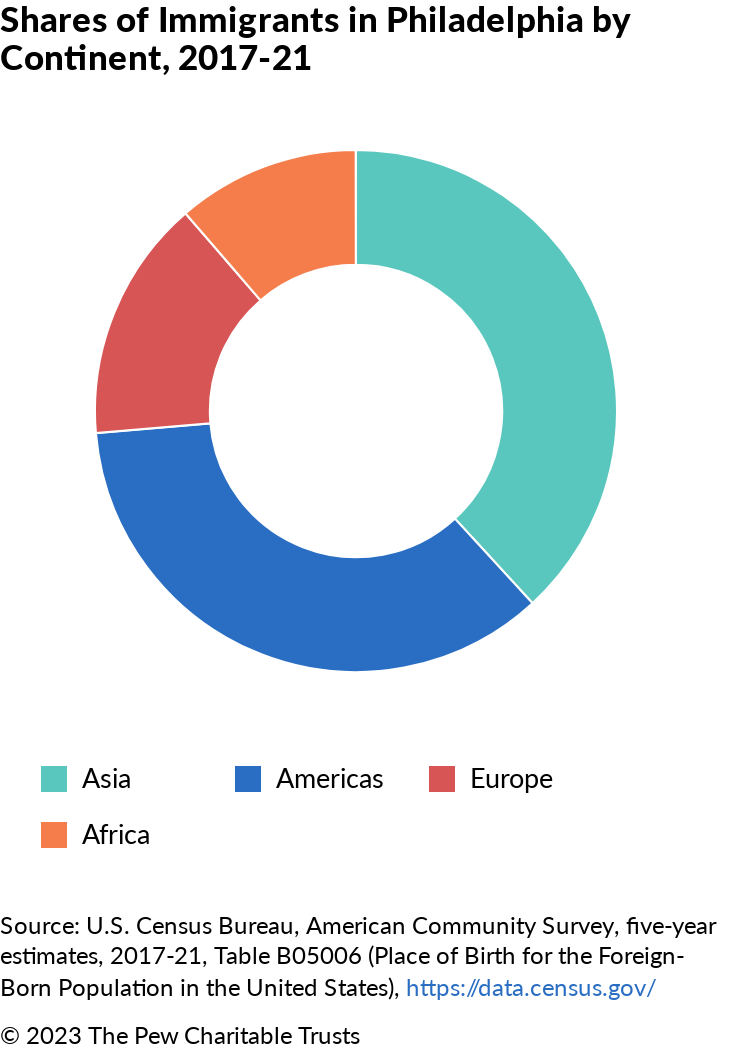 Shares of Immigrants in Philadelphia by Continent, 2017-21

Asia
Americas
Europe
Africa

Source: U.S. Census Bureau, American Community Survey, five-year estimates, 2017-21, Table B05006 (Place of Birth for the Foreign-Born Population in the United States), https://data.census.gov/

© 2023 The Pew Charitable Trusts