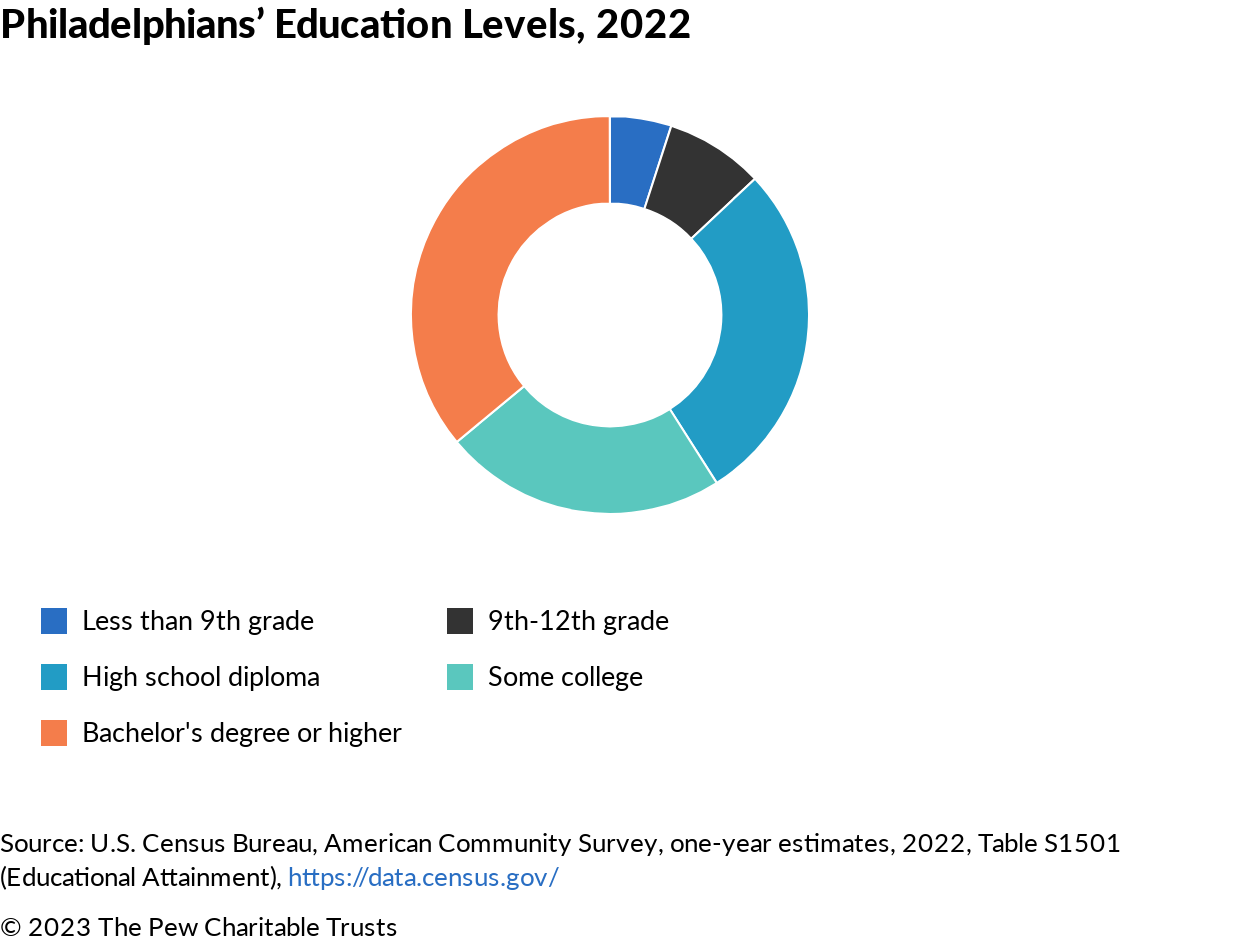 Philadelphians' Education Levels, 2022

Less than 9th grade
9th-12th grade
High school diploma
Some college
Bachelor's degree or higher

Source: U.S. Census Bureau, American Community Survey, one-year estimates, 2022, Table S1501 (Educational Attainment), https://data.census.gov/

© 2023 The Pew Charitable Trusts