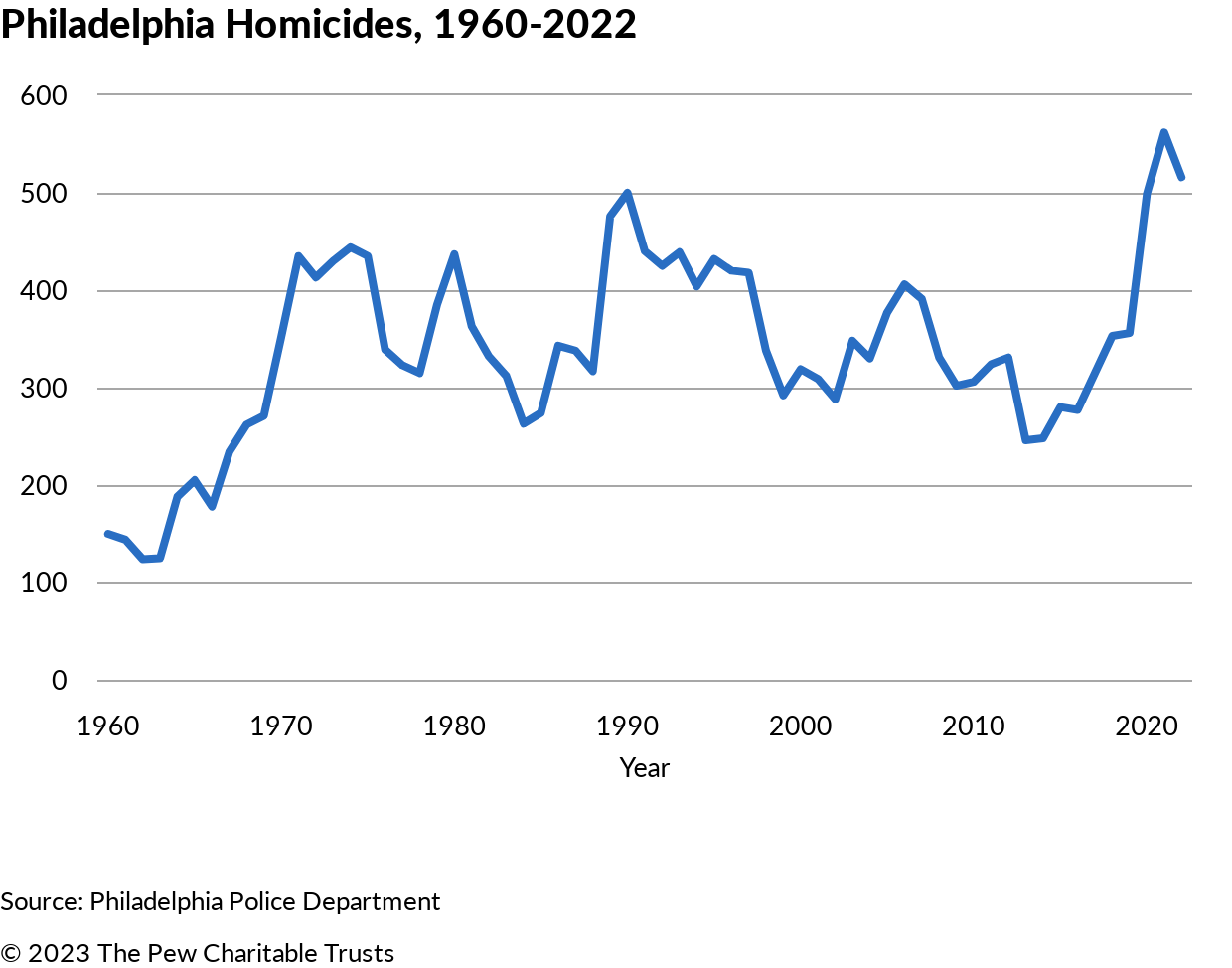 Philadelphia Homicides, 1960-2022

600
500
400
300
200
100
0

1960 1970 1980 1990 2000 2010 2020

Year

Source: Philadelphia Police Department

© 2023 The Pew Charitable Trusts