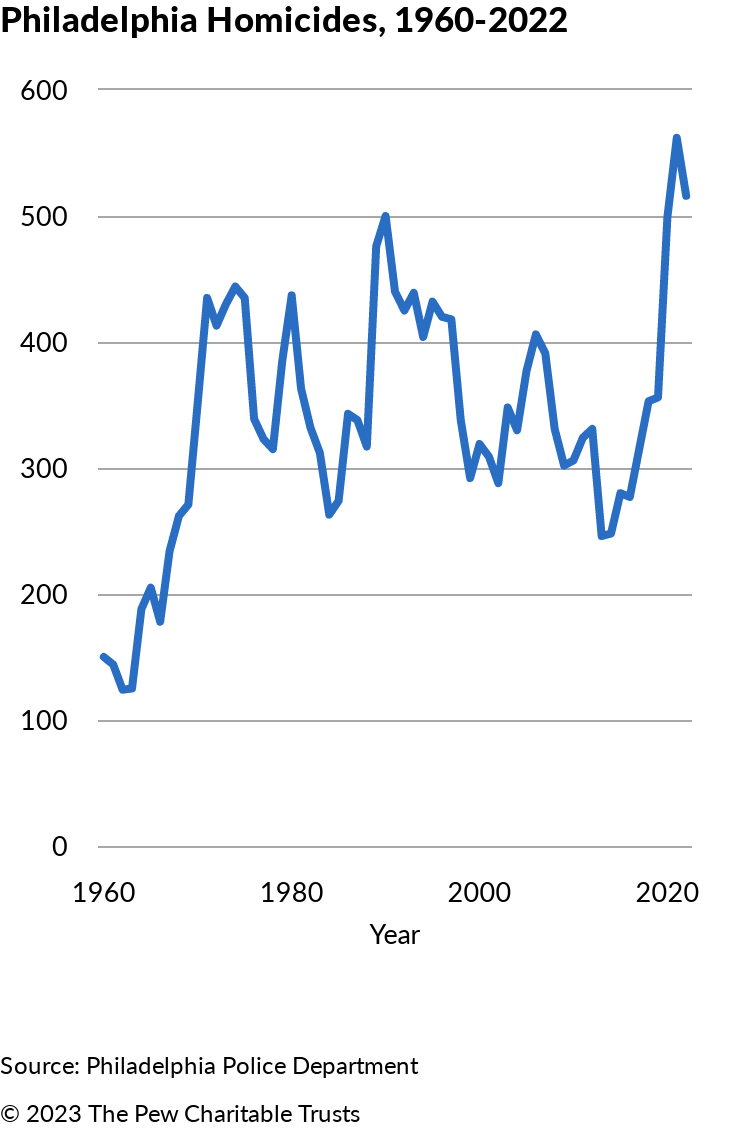 Philadelphia Homicides, 1960-2022

600
500
400
300
200
100
0

1960
1980
2000
2020
Year

Source: Philadelphia Police Department

© 2023 The Pew Charitable Trusts