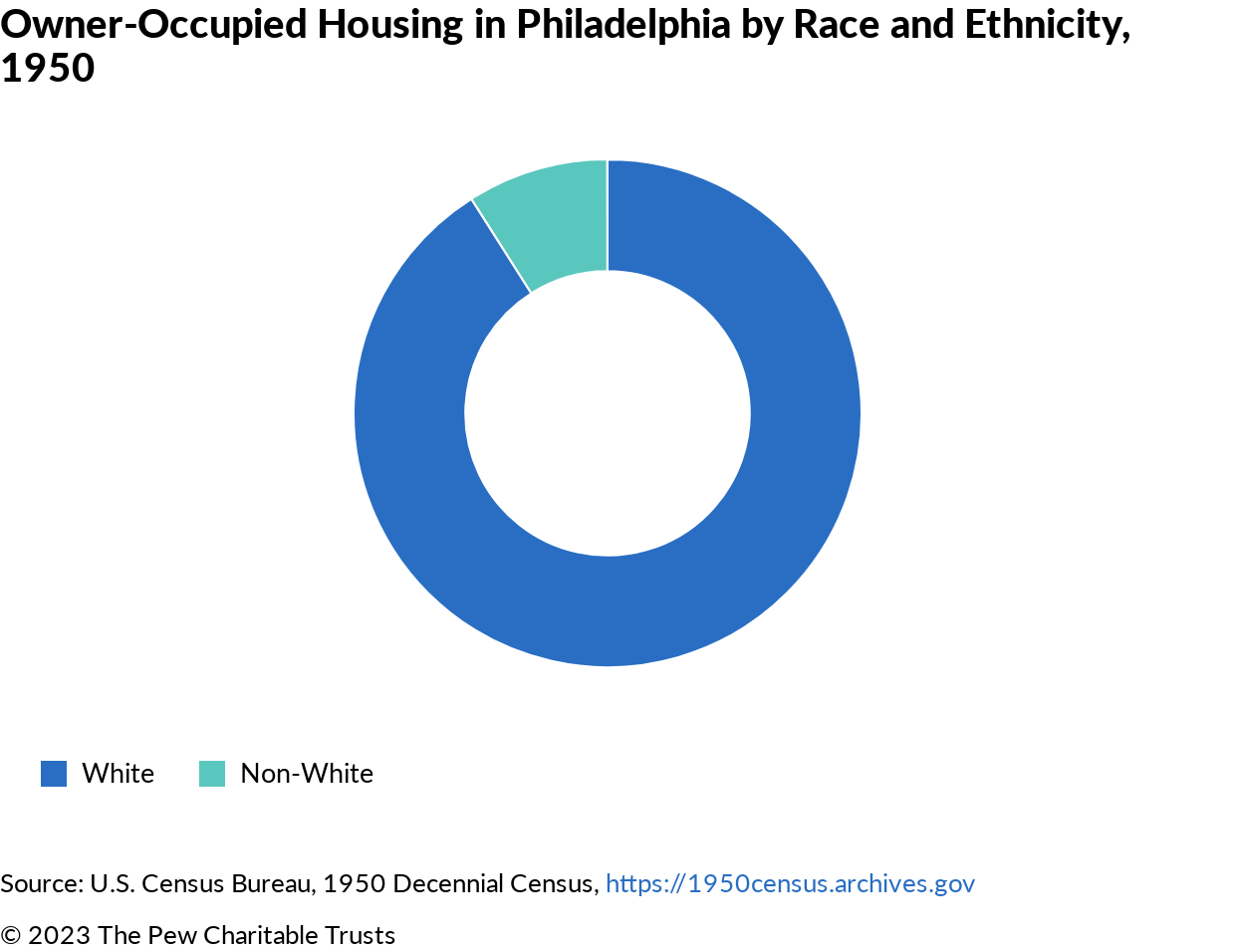 Owner-Occupied Housing in Philadelphia by Race and Ethnicity, 1950

White Non-White

Source: U.S. Census Bureau, 1950 Decennial Census, https://1950census.archives.gov

© 2023 The Pew Charitable Trusts