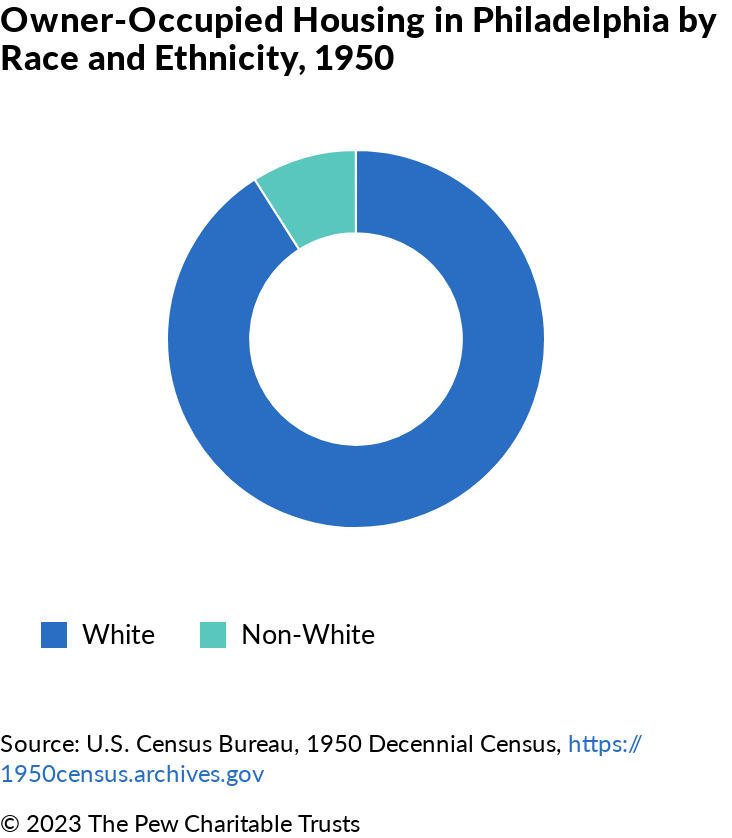 Owner-Occupied Housing in Philadelphia by Race and Ethnicity, 1950

White Non-White

Source: U.S. Census Bureau, 1950 Decennial Census, https://1950census.archives.gov

© 2023 The Pew Charitable Trusts